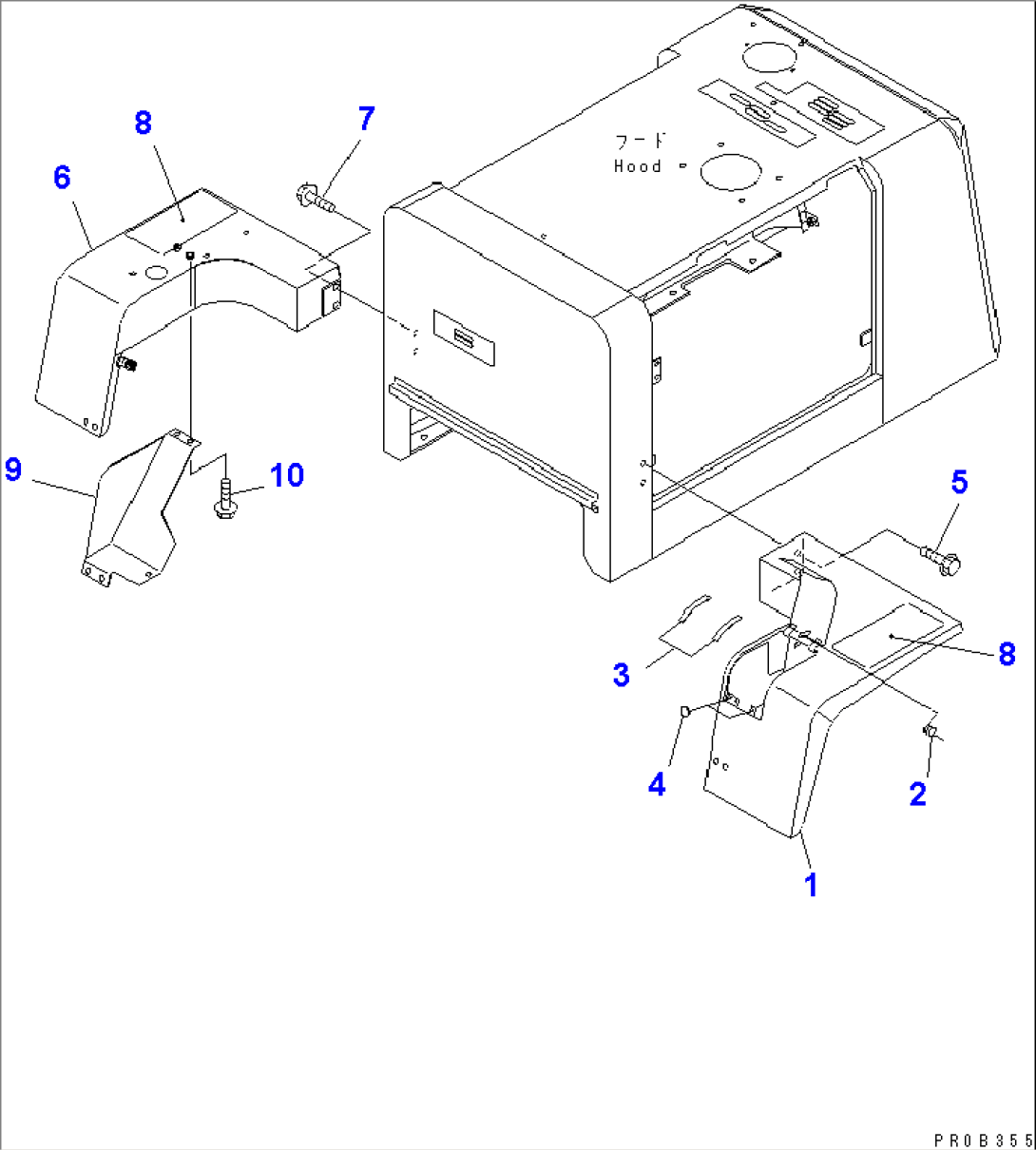 8
7
6
フード
Hood
9
10
5
3
8
4
2
1
PR0B355