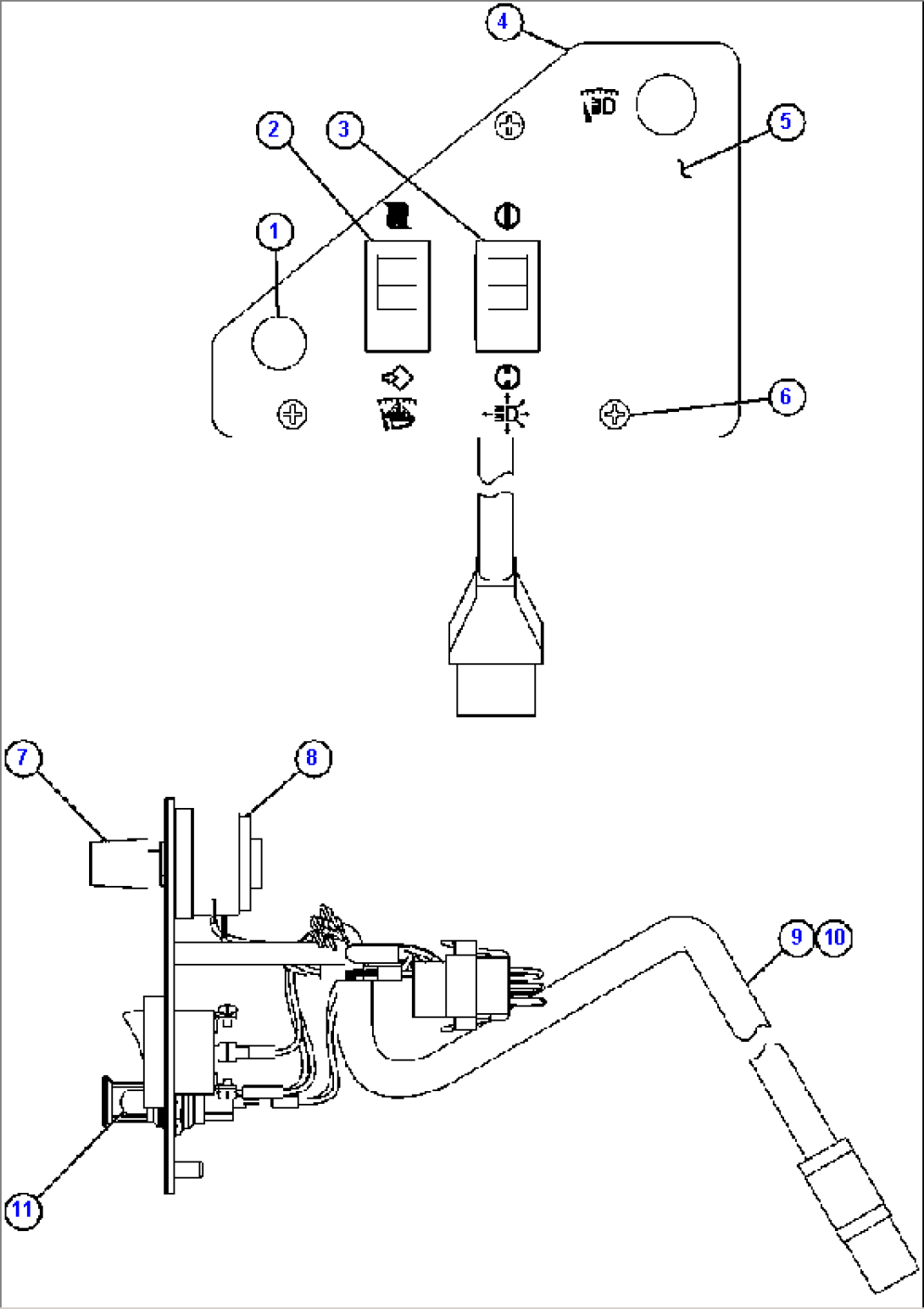 4
2
3
5
1
6
7
8
9
10
11