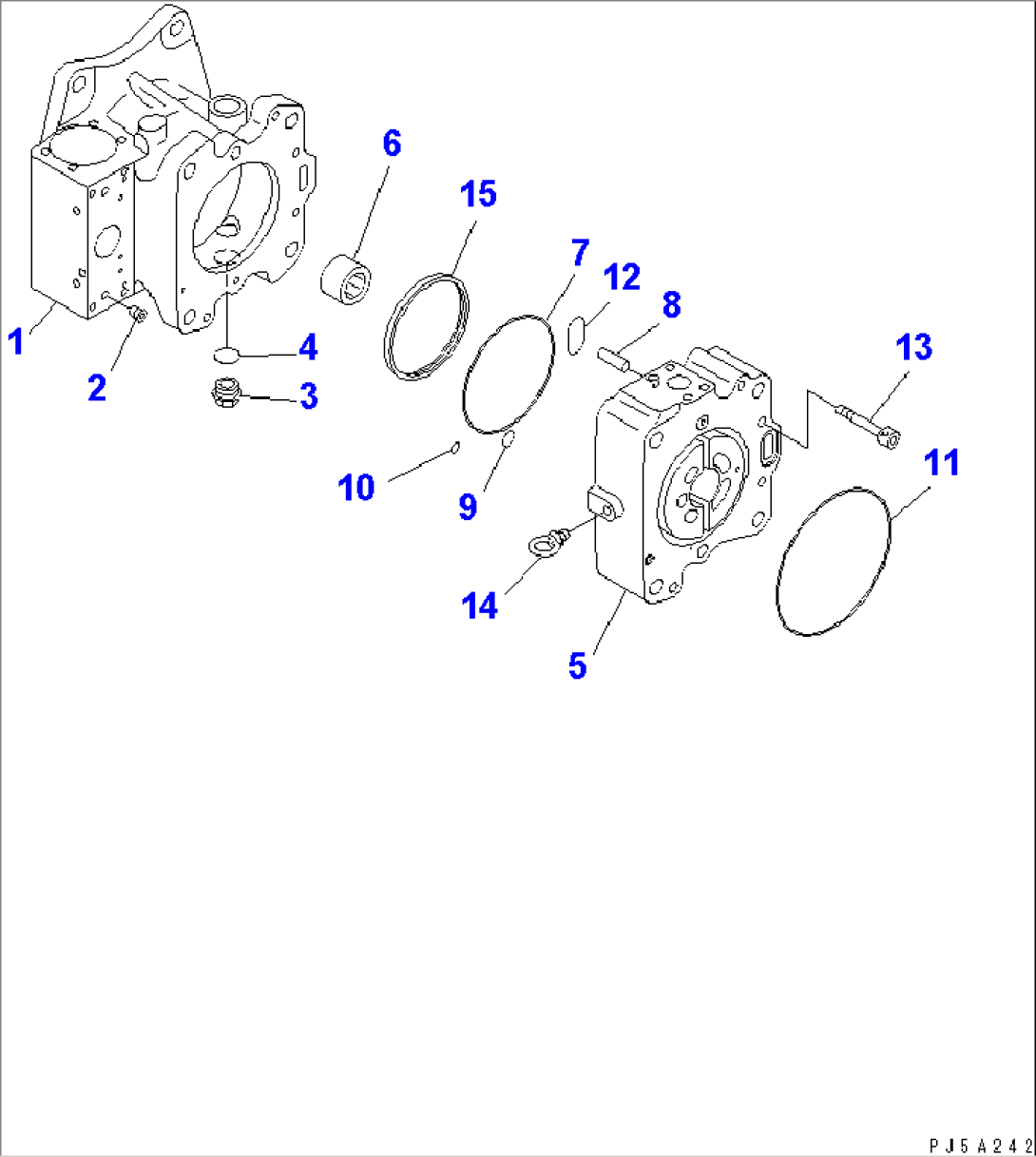 6
15
7
12
8
13
1
2
4
3
10
9
11
14
5
PJ5A242