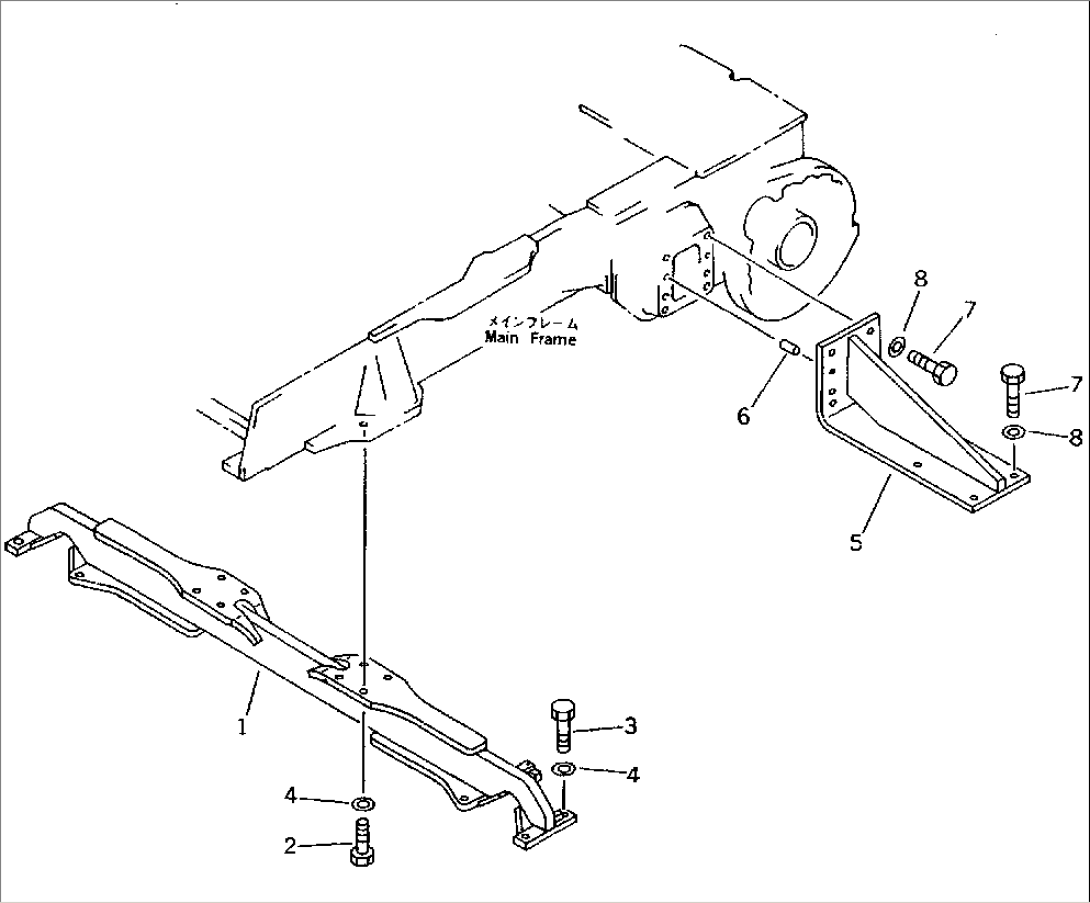 メインフレーム
Main Frame

8
7
7
8
6
5
1
3
4
4
2