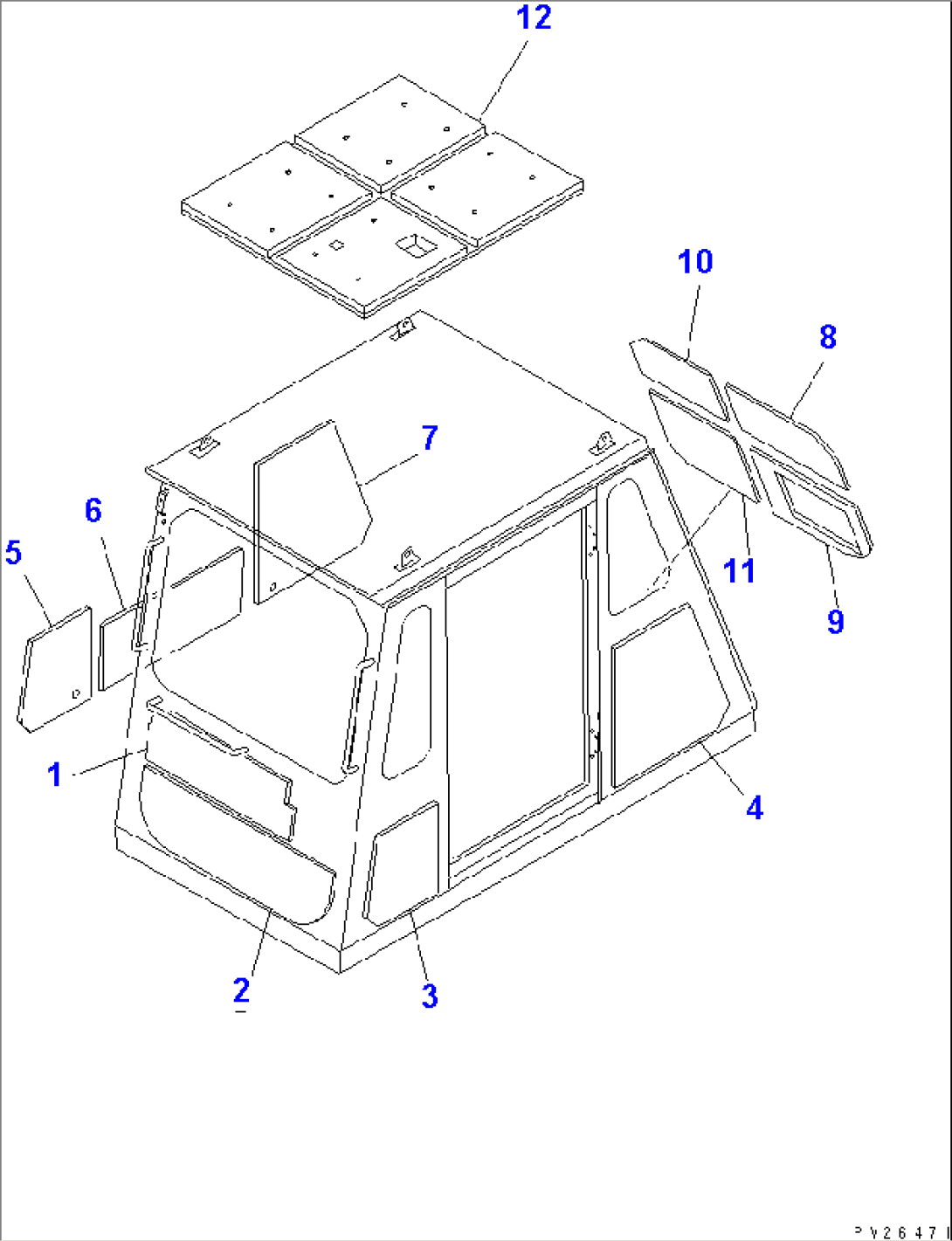 12

10

8

7

6

5

11

9

1

4

2

3

PV26471