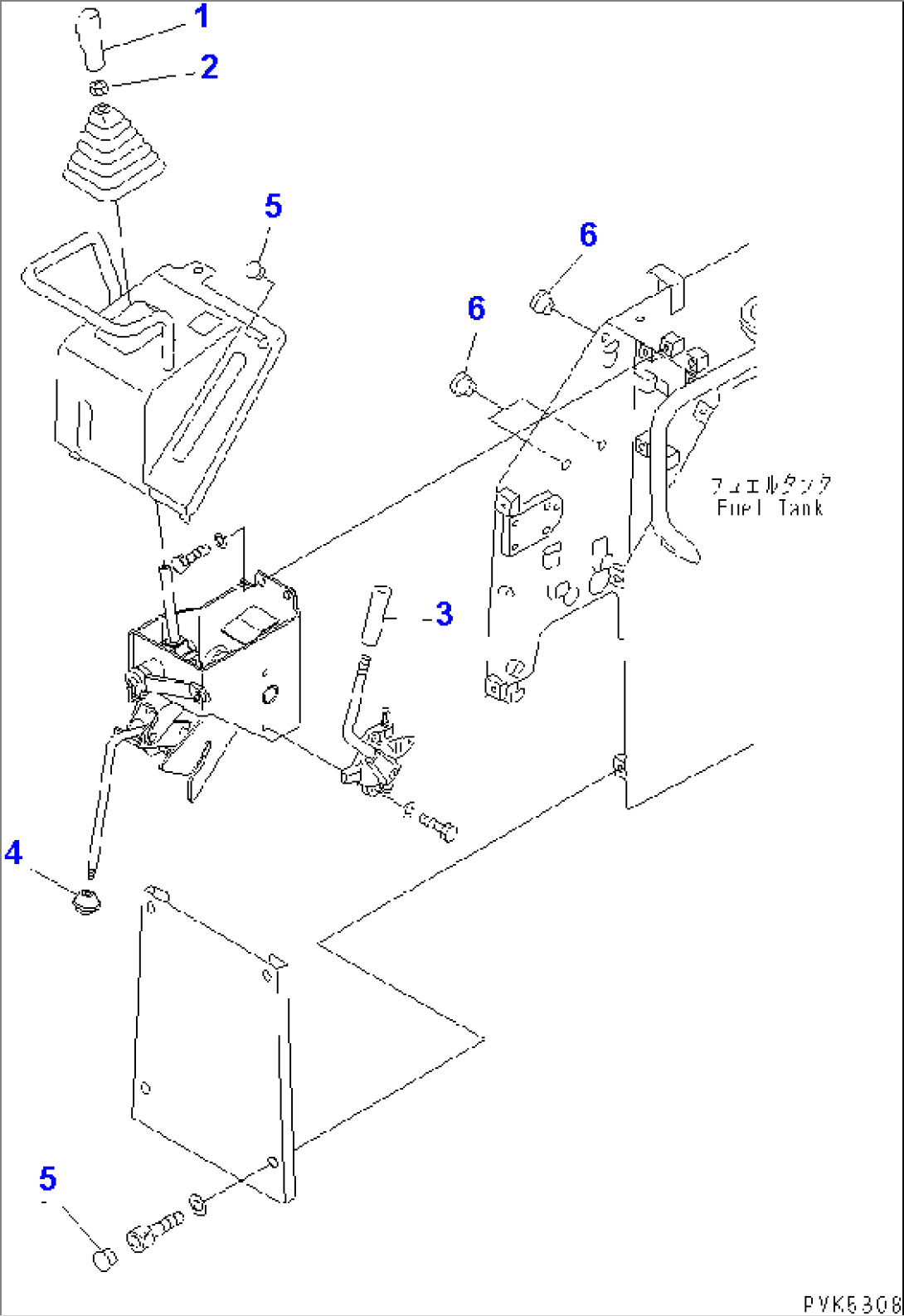 1
2
5
6
6
フュエルタンク
Fuel Tank
3
4
5
PVK5308