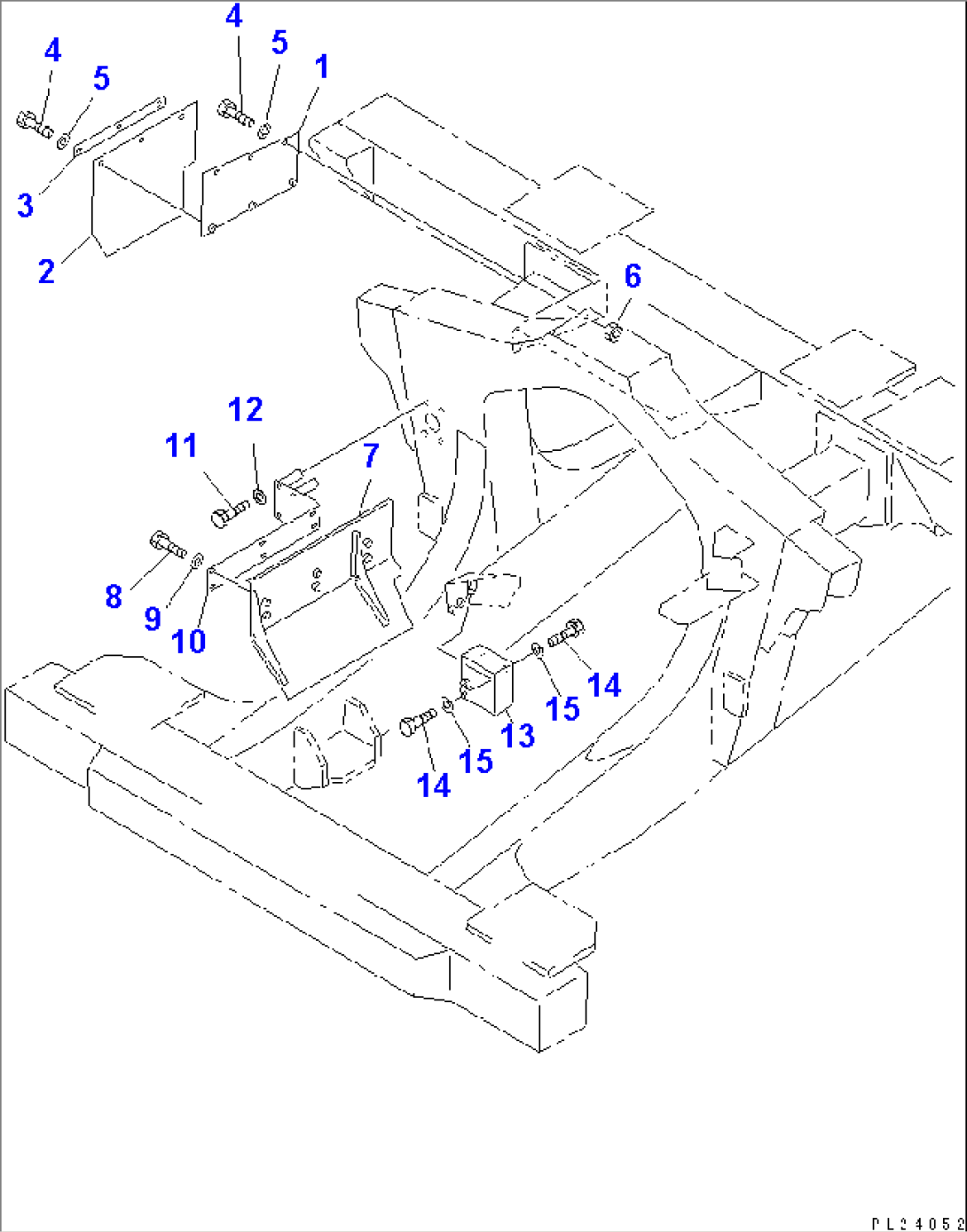 4
5
4
5
1
3
2
6
12
11
7
8
9
10
14
15
13
15
14
PL24052