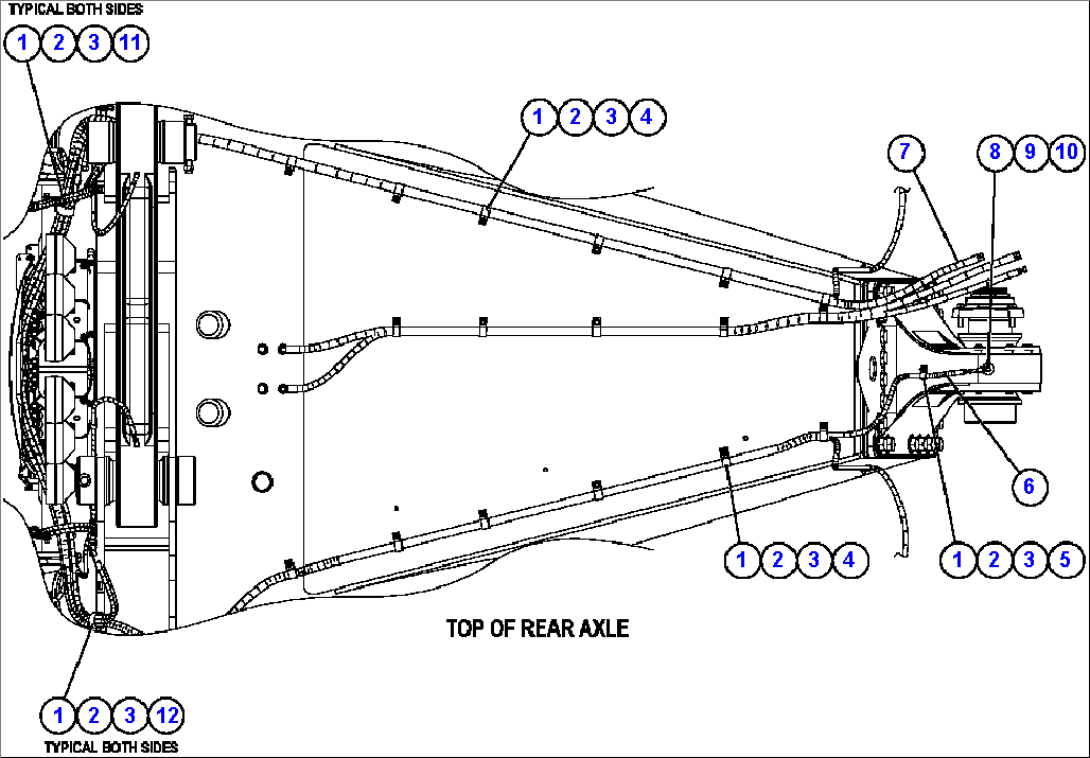 TYPICAL BOTH SIDES
1 2 3 11

1 2 3 4

7

8 9 10

6

1 2 3 4

1 2 3 5

TOP OF REAR AXLE

1 2 3 12
TYPICAL BOTH SIDES