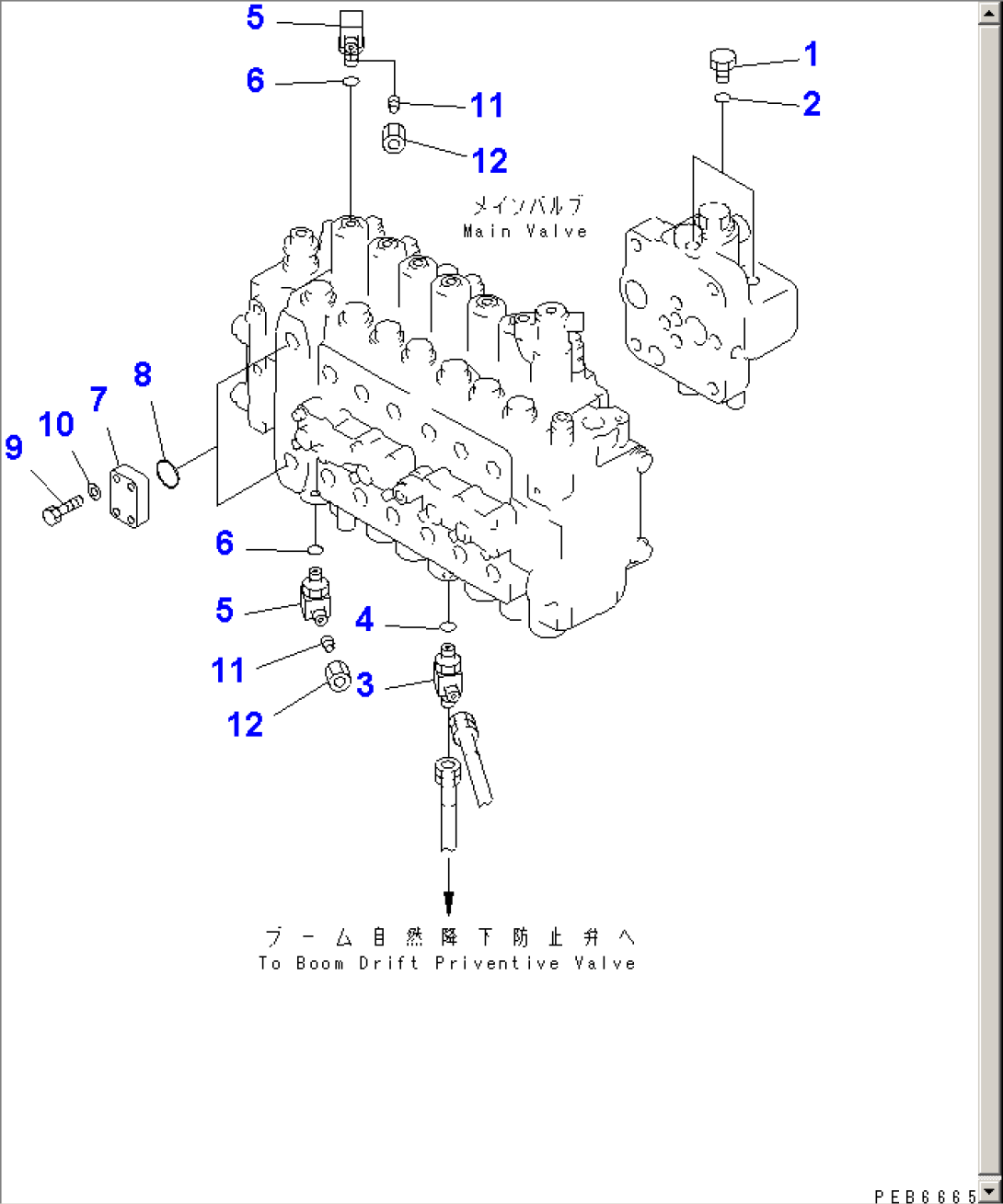 5
1
6
11
2
12
メインバルブ
Main Valve
8
7
10
9
6
5
4
11
3
12
ブーム自然降下防止弁へ
To Boom Drift Priventive Valve
PEB6665