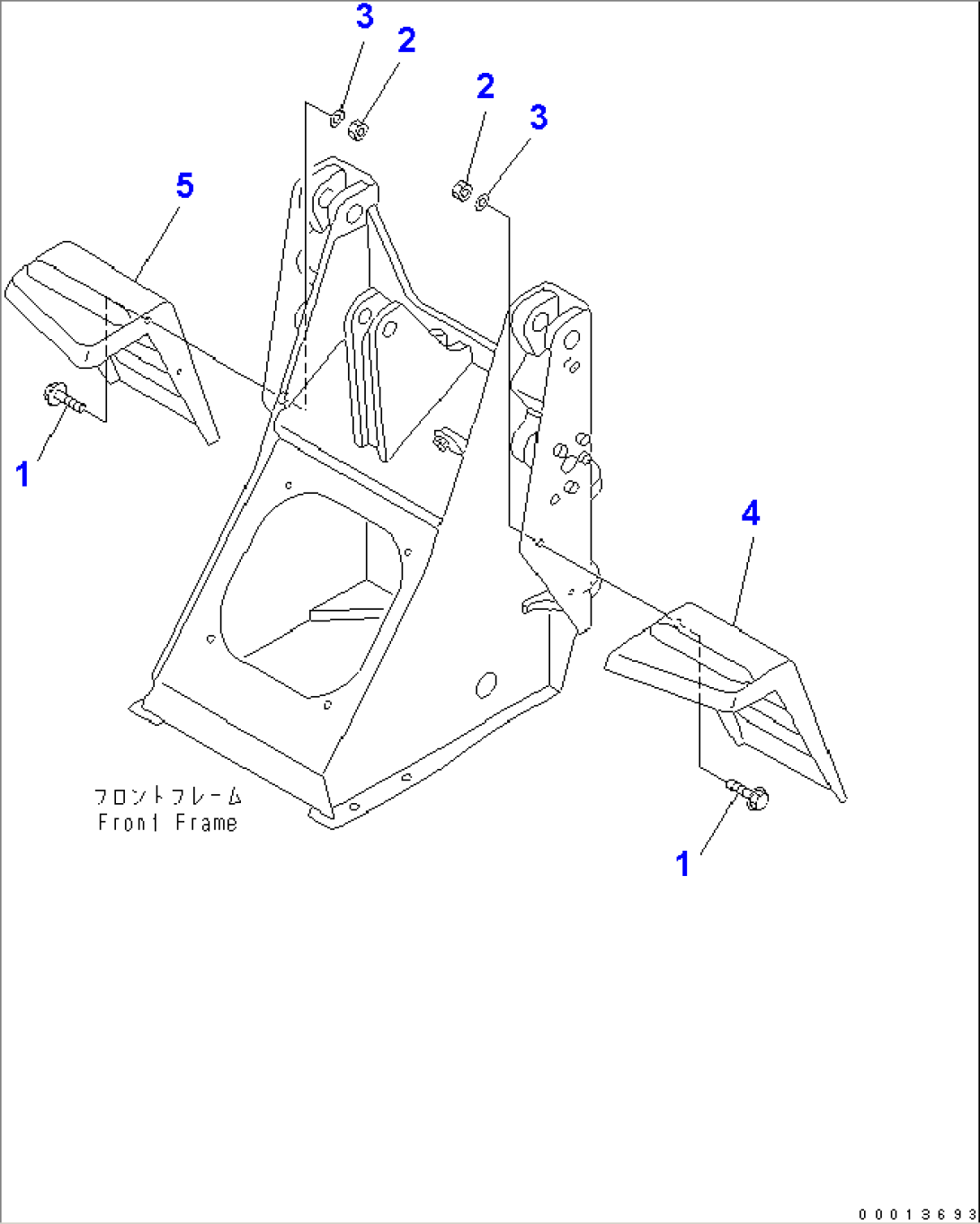 3
2
2
3
5
1
4
1
フロントフレーム
Front Frame
00013693