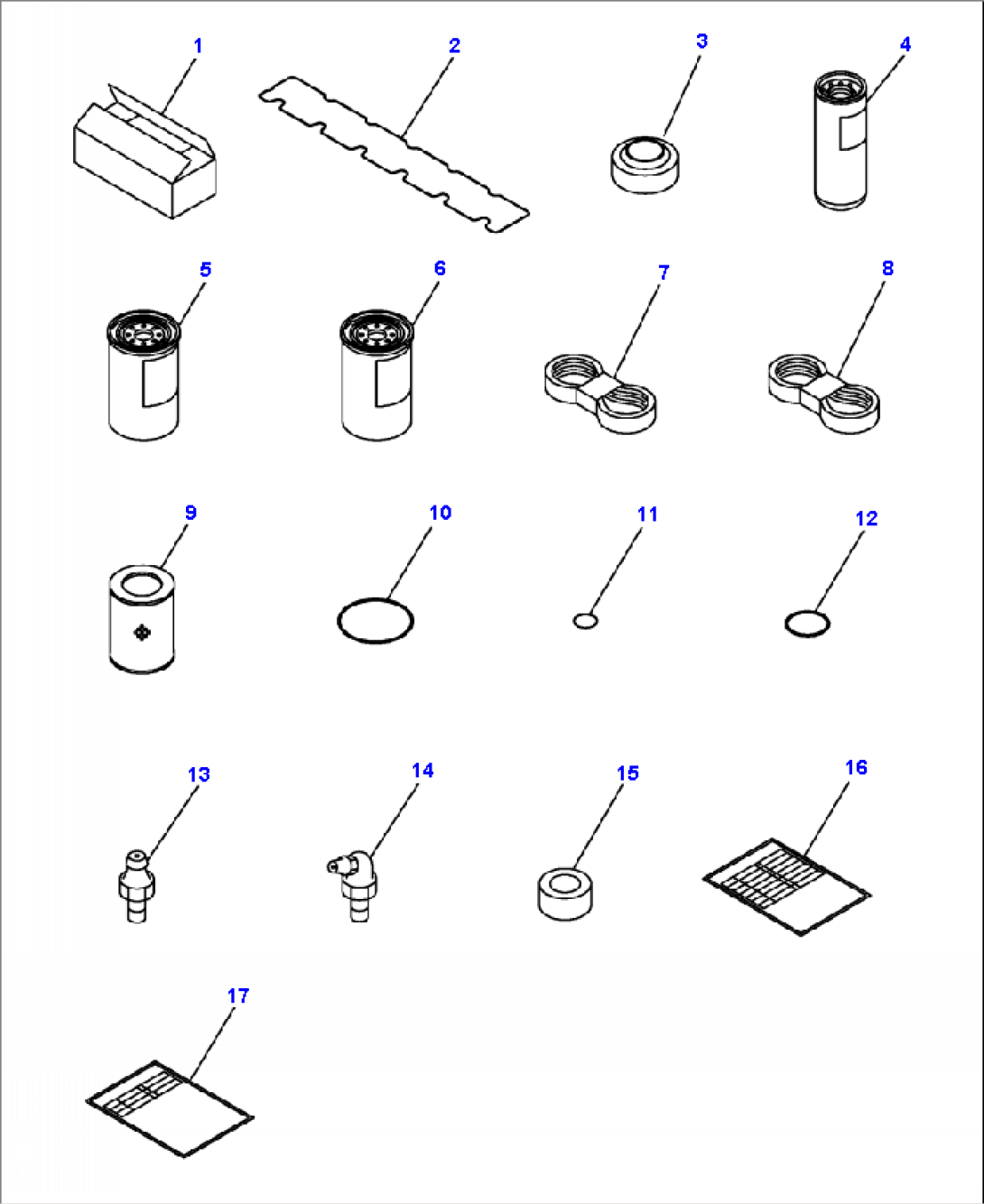 1
2
3
4
5
6
7
8
9
10
11
12
13
14
15
16
17