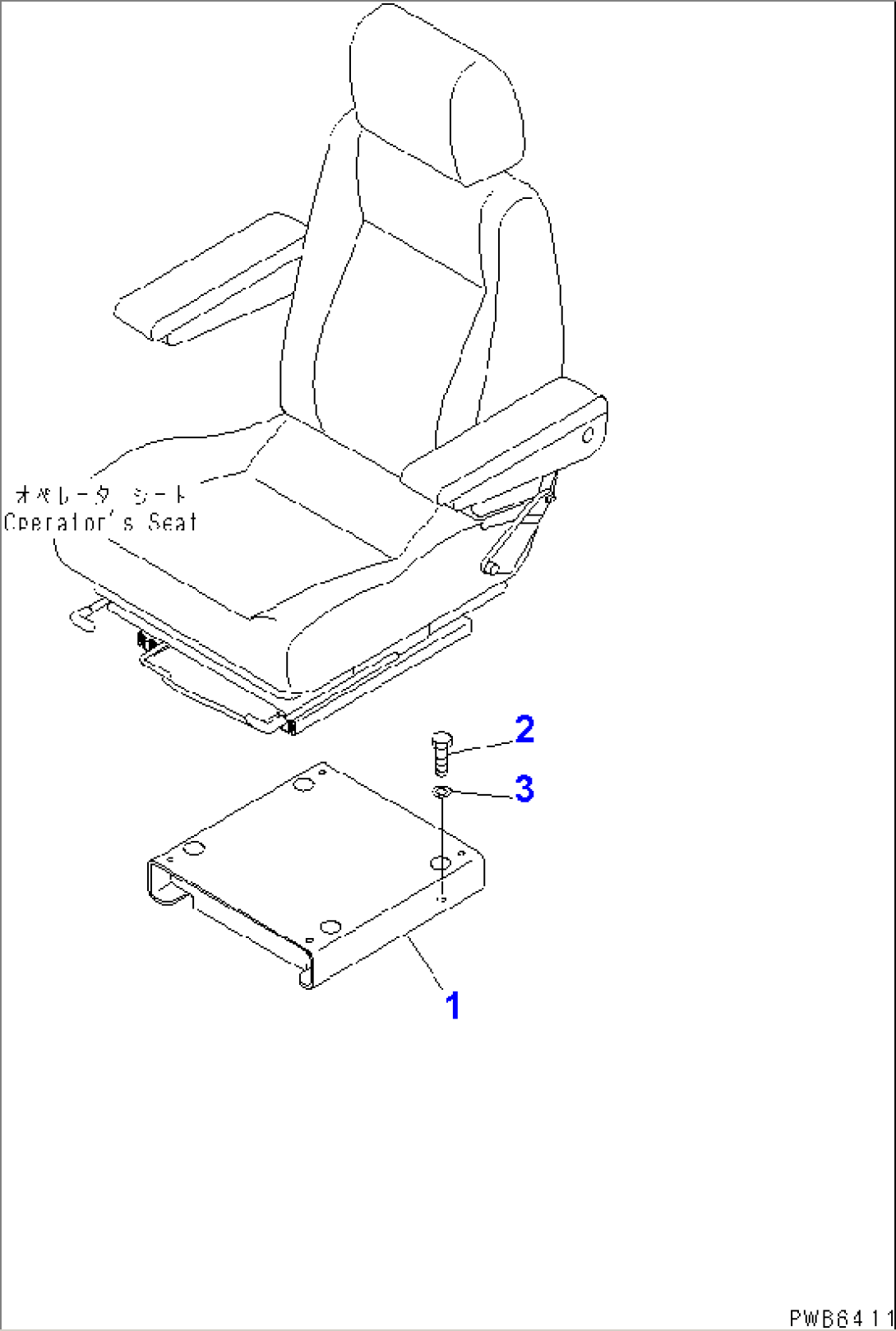 オペレータ シート
Operator's Seat

2

3

1

PWB6411