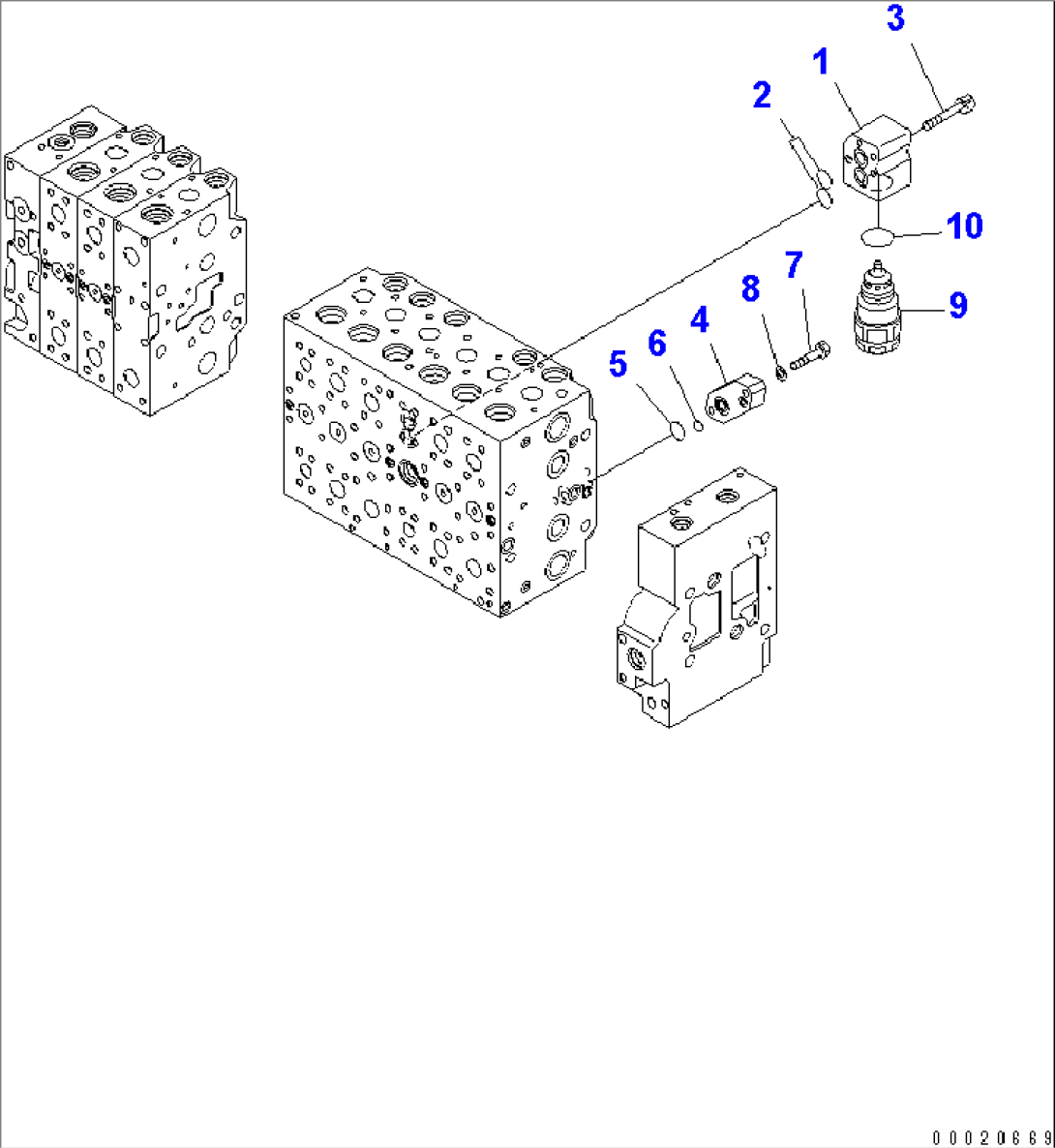 3
1
2
10
7
8
9
4
6
5
00020669