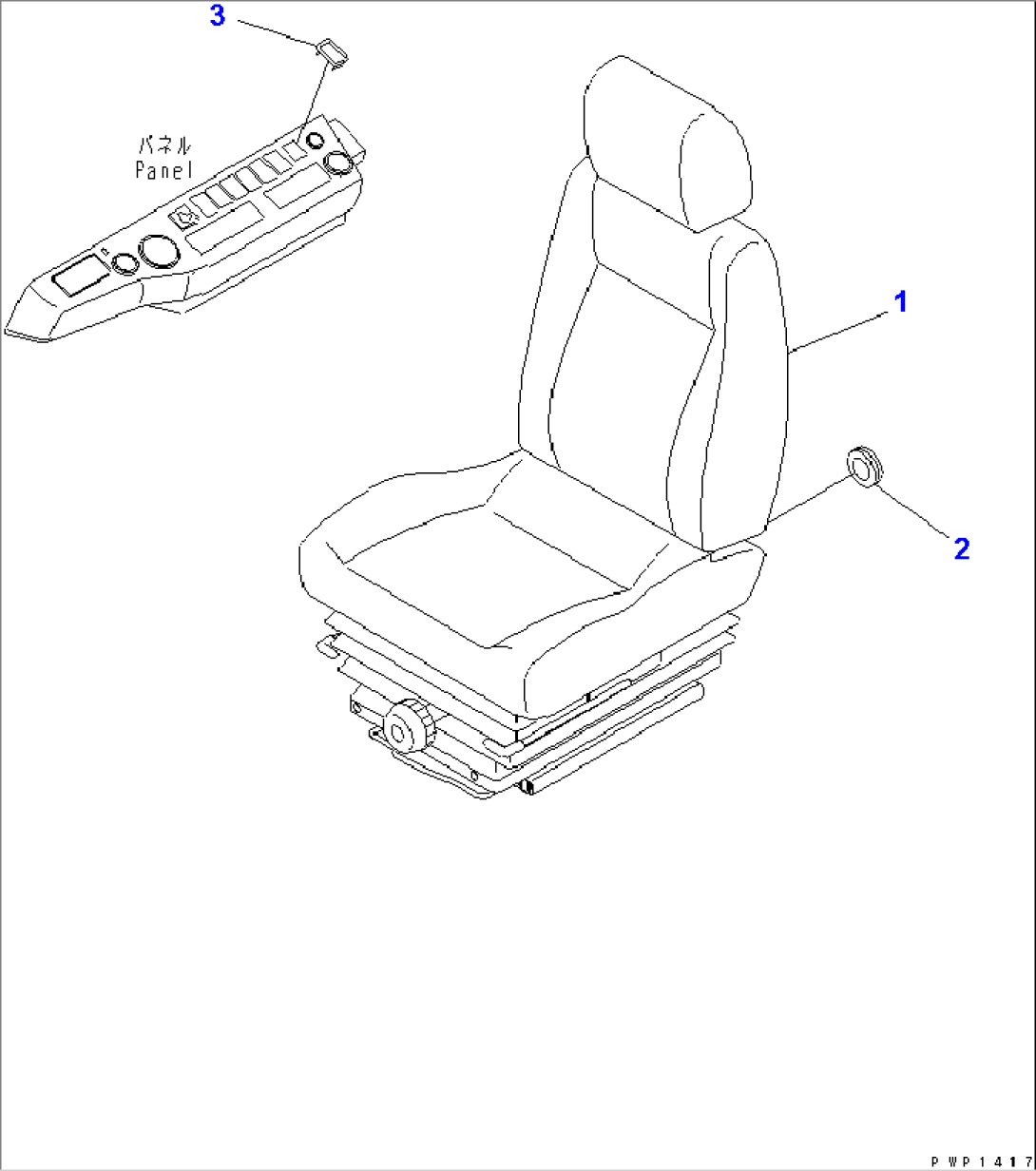 3

パネル
Panel

1

2

PWP1417