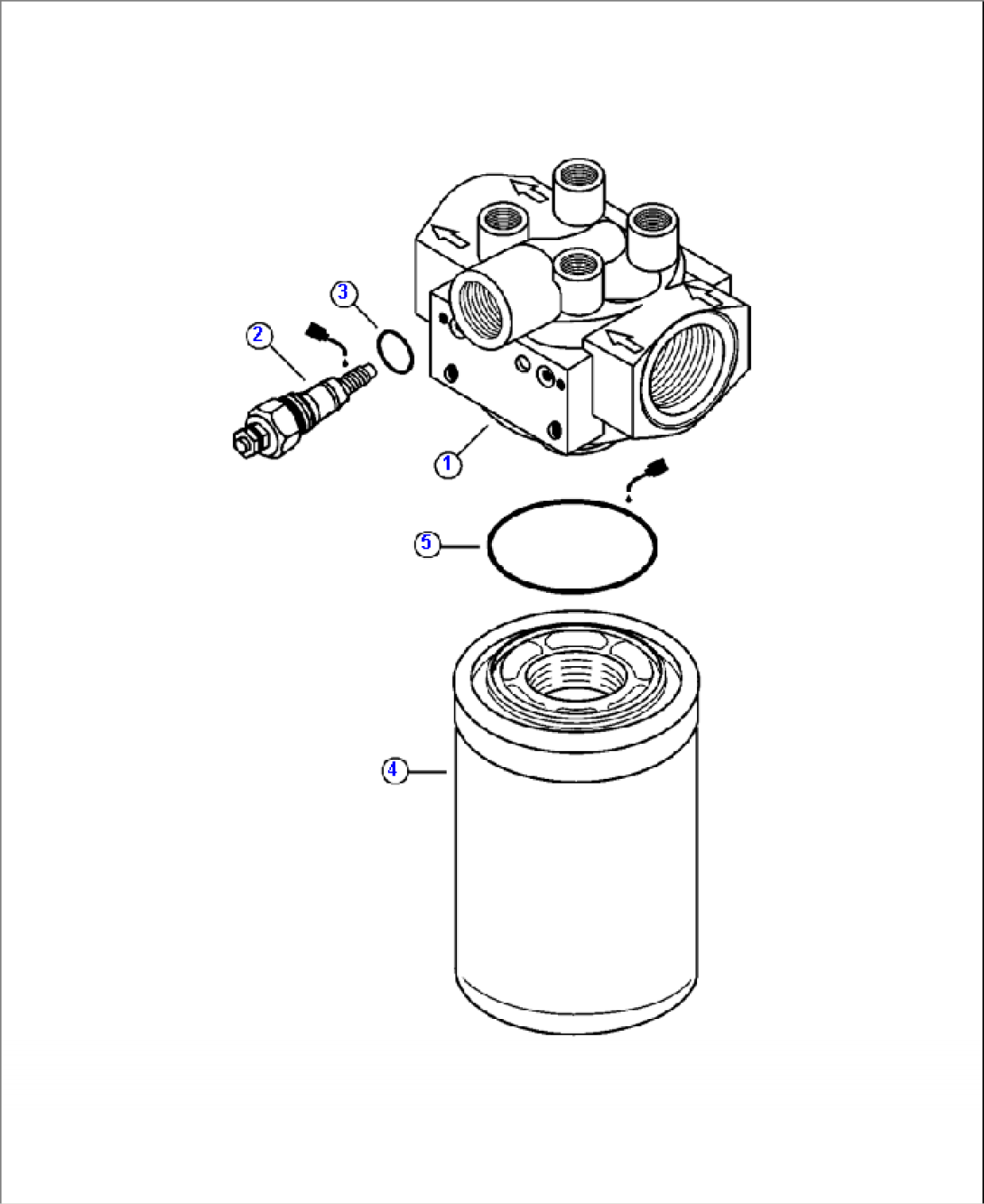 3
2
1
5
4