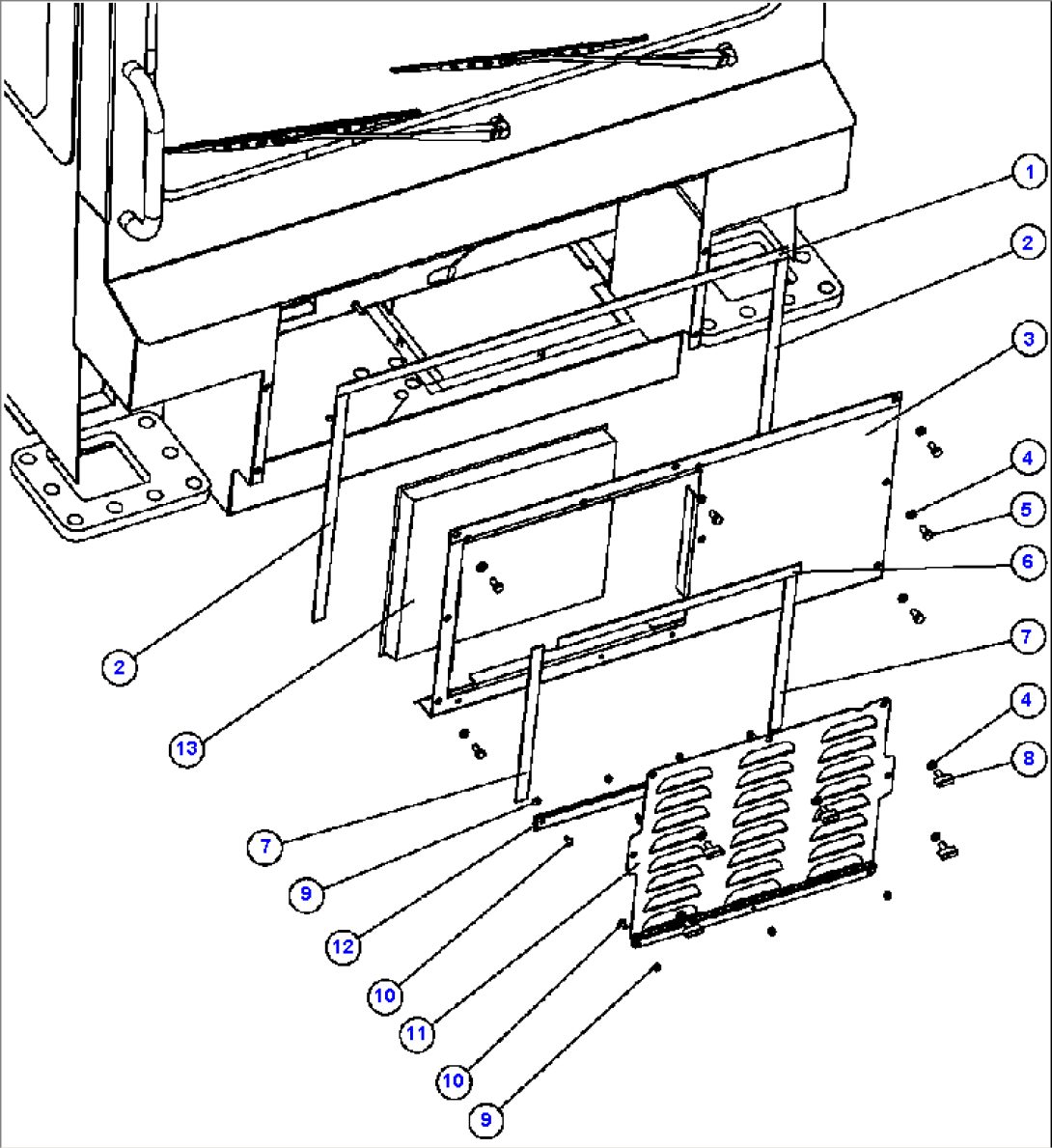 1
2
3
4
5
6
7
4
8
2
13
7
9
12
10
11
10
9