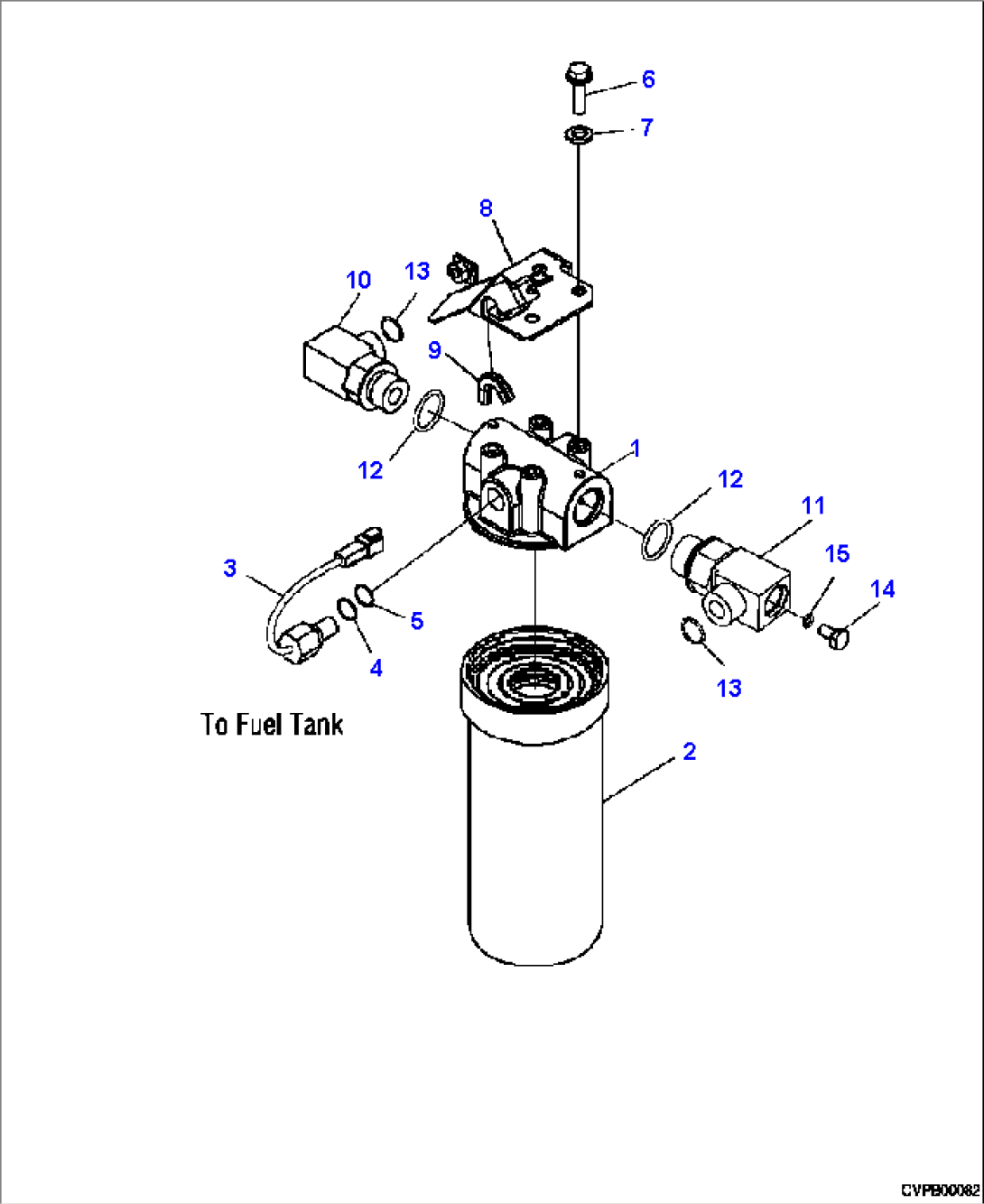 6
7
8
10
13
9
12
1
12
11
15
14
3
5
4
13
To Fuel Tank
2
CVPB00082