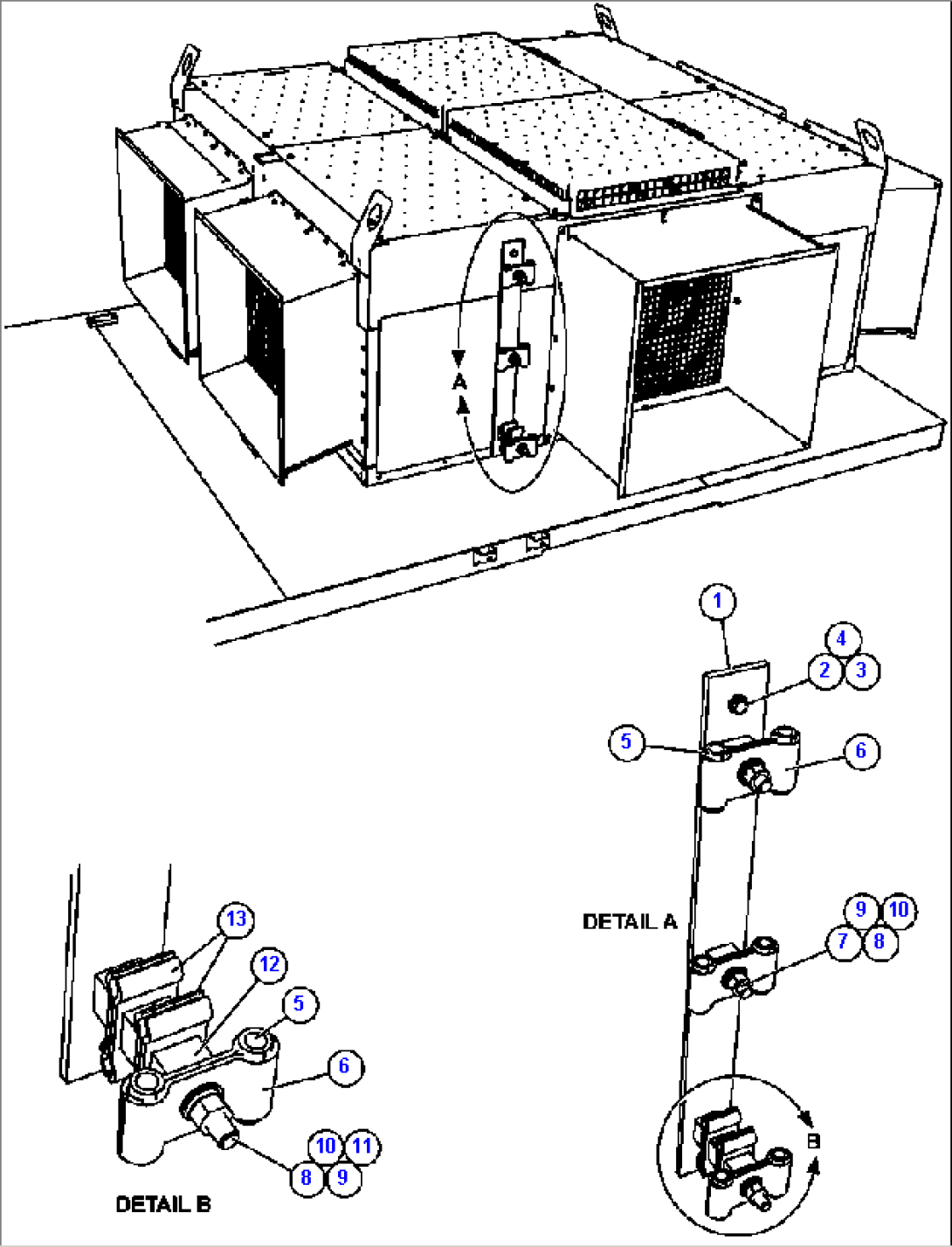 A

1
4
2 3
5
6
DETAIL A
9 10
7 8
B

13
12
5
6
10 11
8 9
DETAIL B