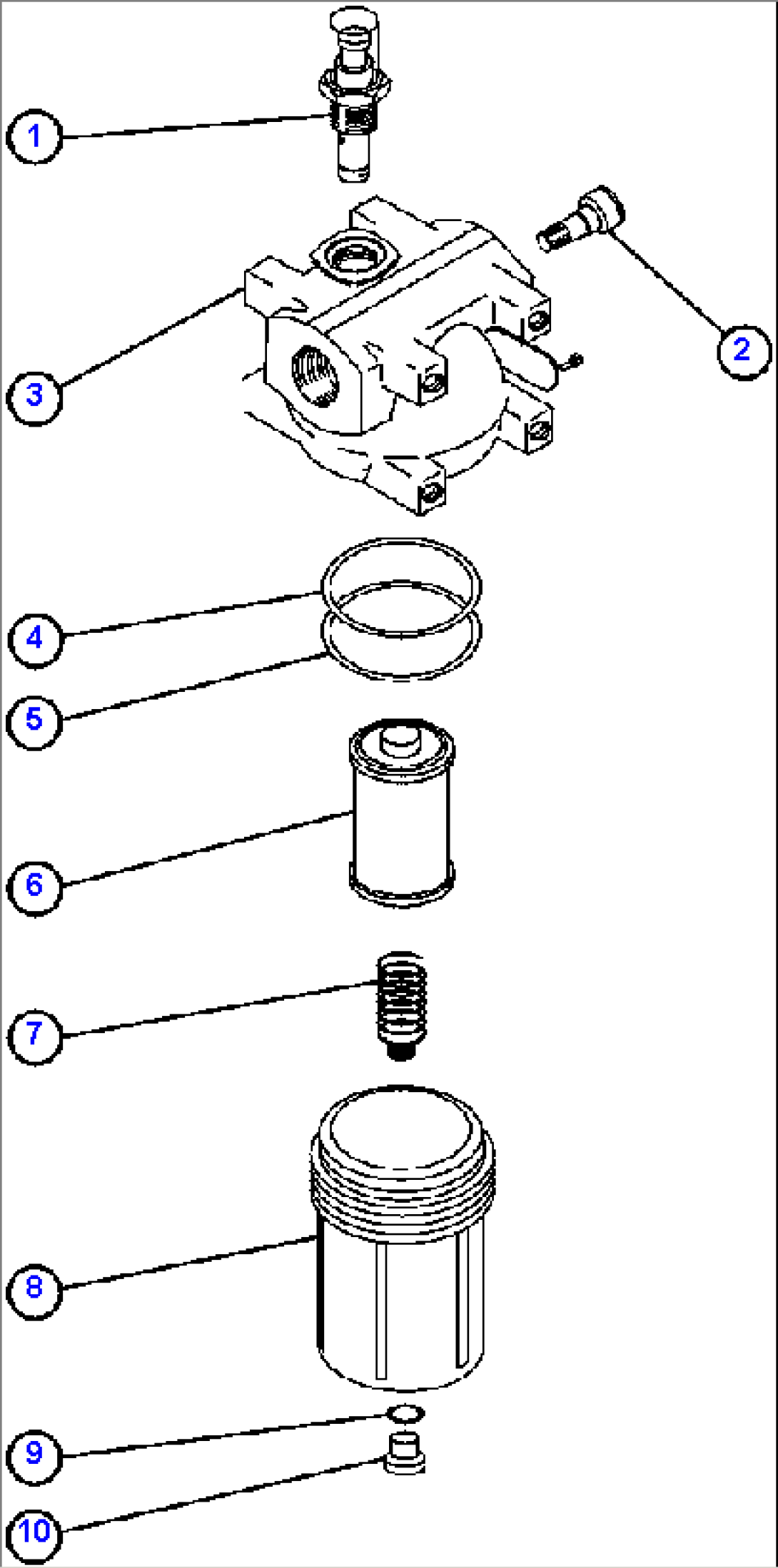 1
2
3
4
5
6
7
8
9
10