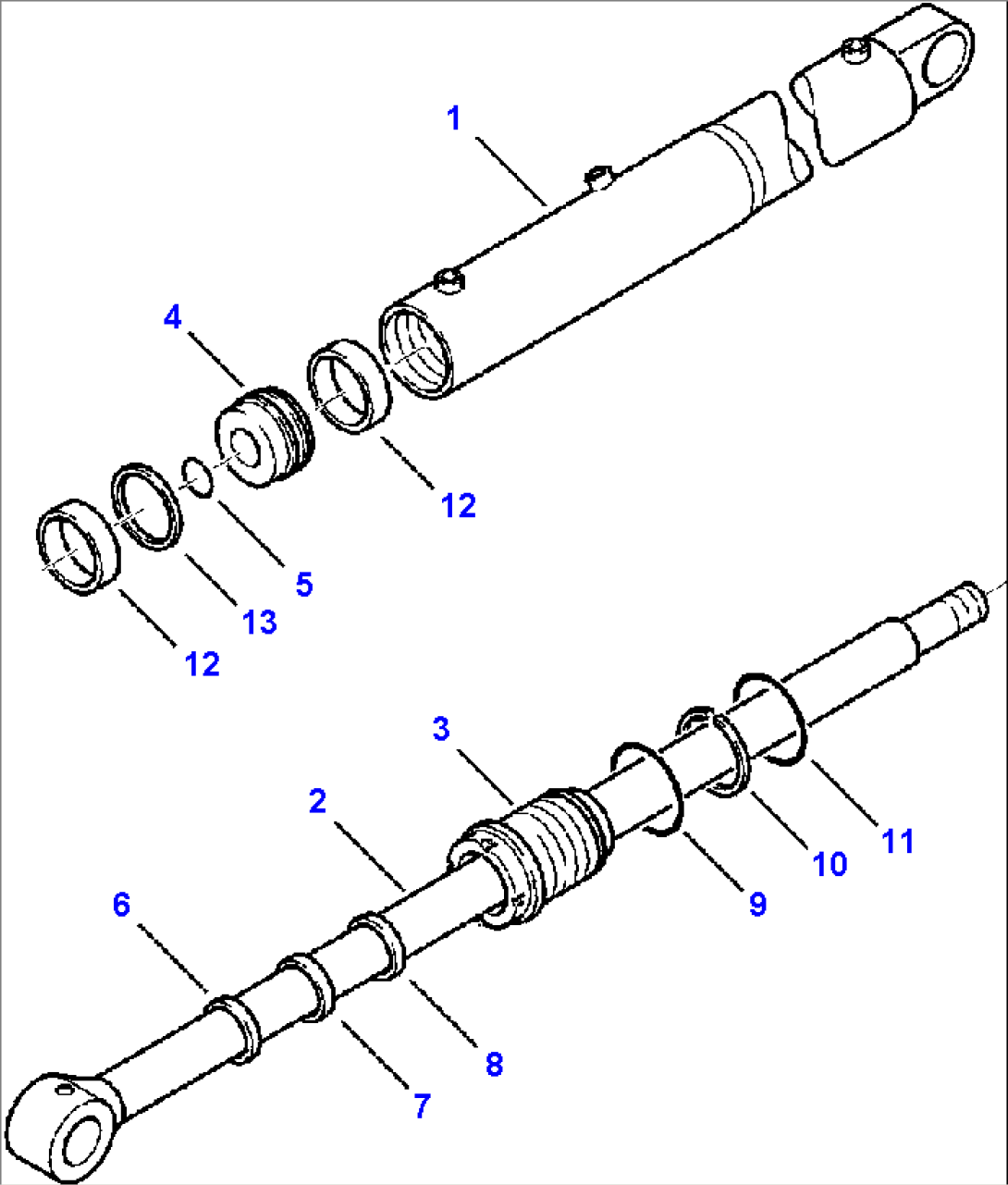 1
4
12
5
13
12
3
2
11
10
9
6
8
7