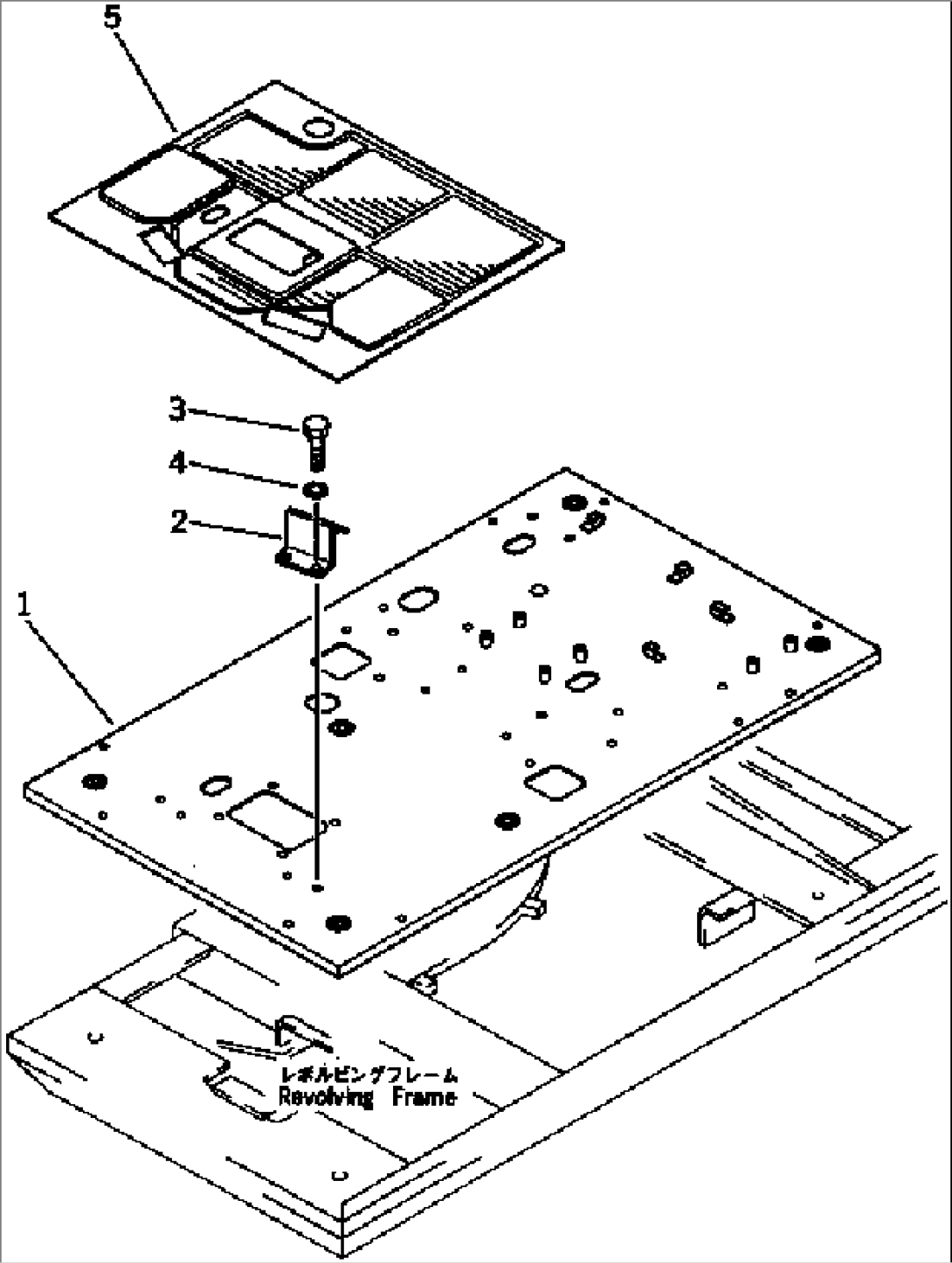 5
3
4
2
1
レボルビングフレーム
Revolving Frame