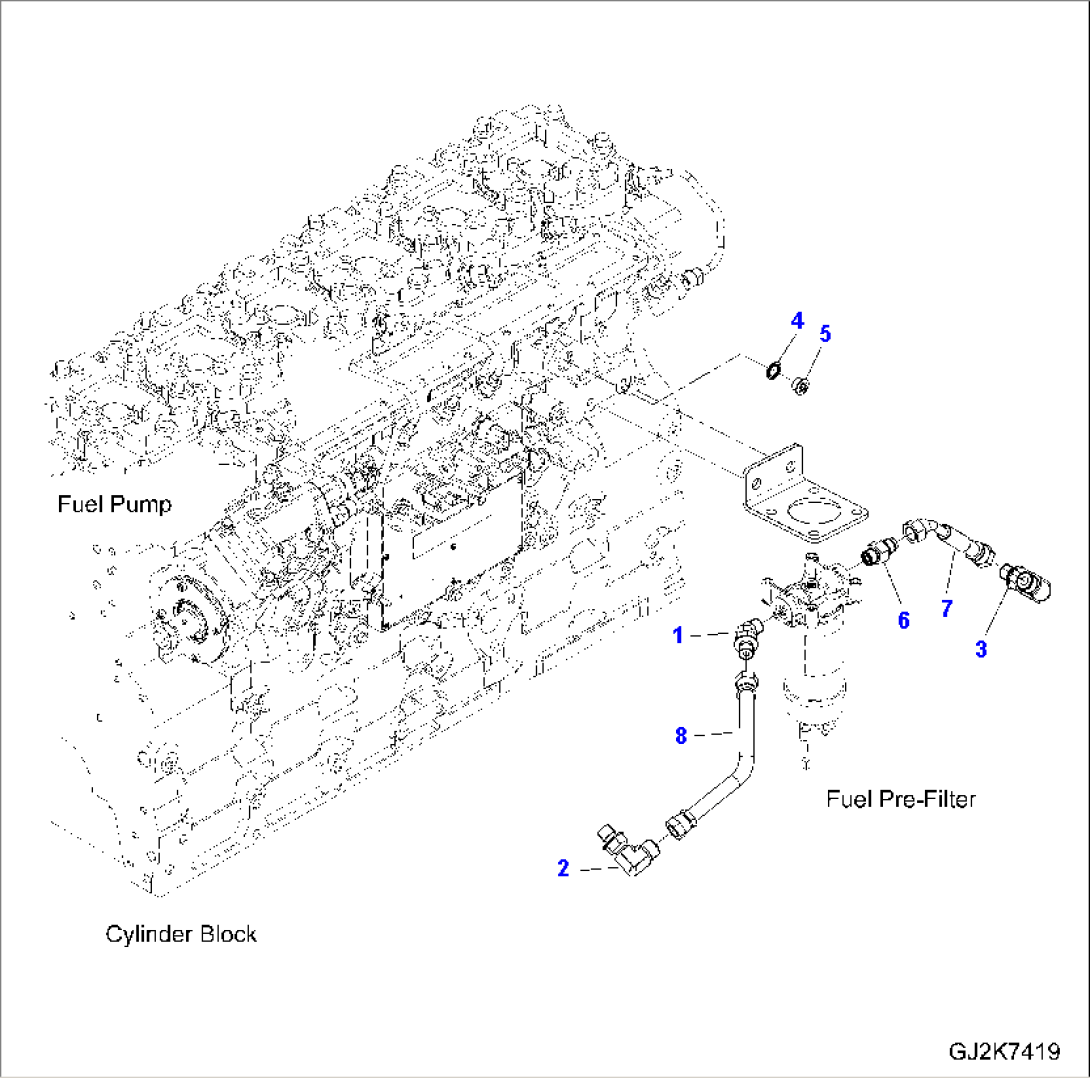 4
5
Fuel Pump
6
7
3
1
8
Fuel Pre-Filter
2
Cylinder Block
GJ2K7419