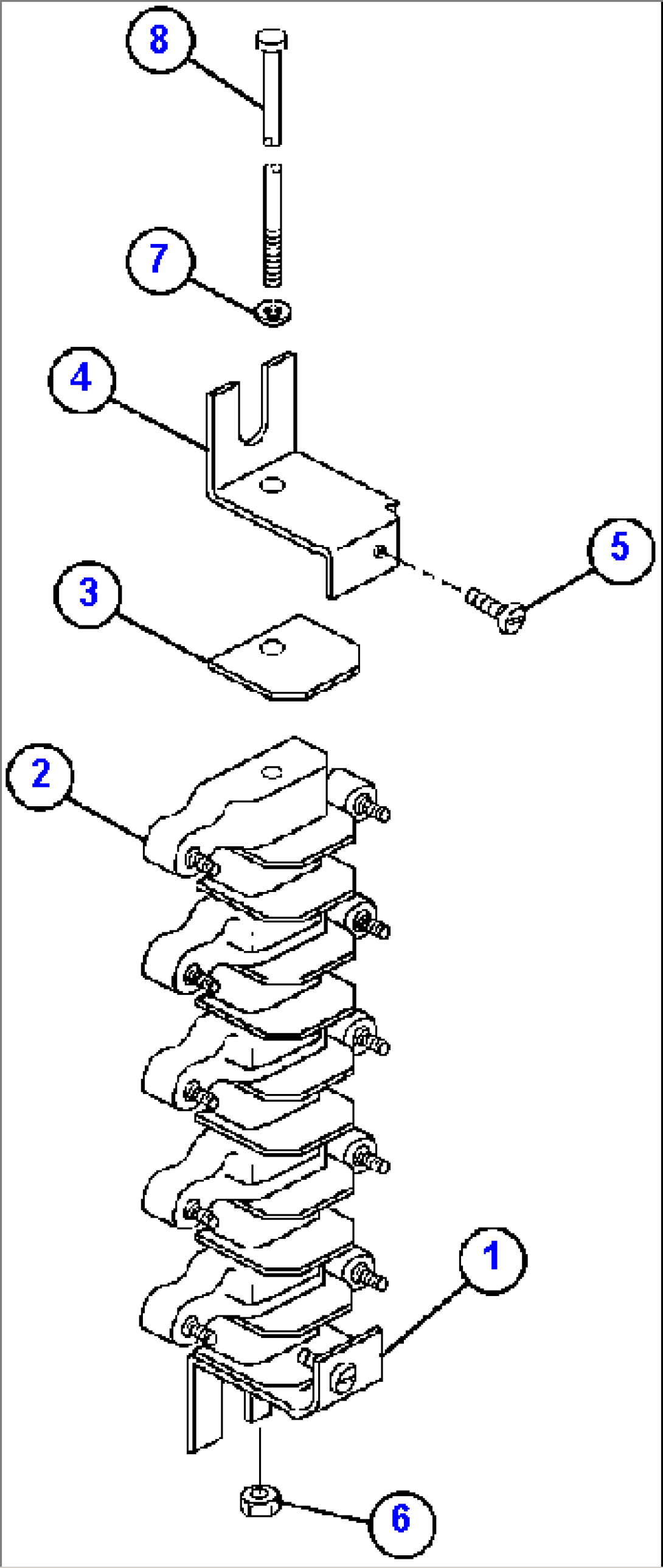 8
7
4
5
3
2
1
6