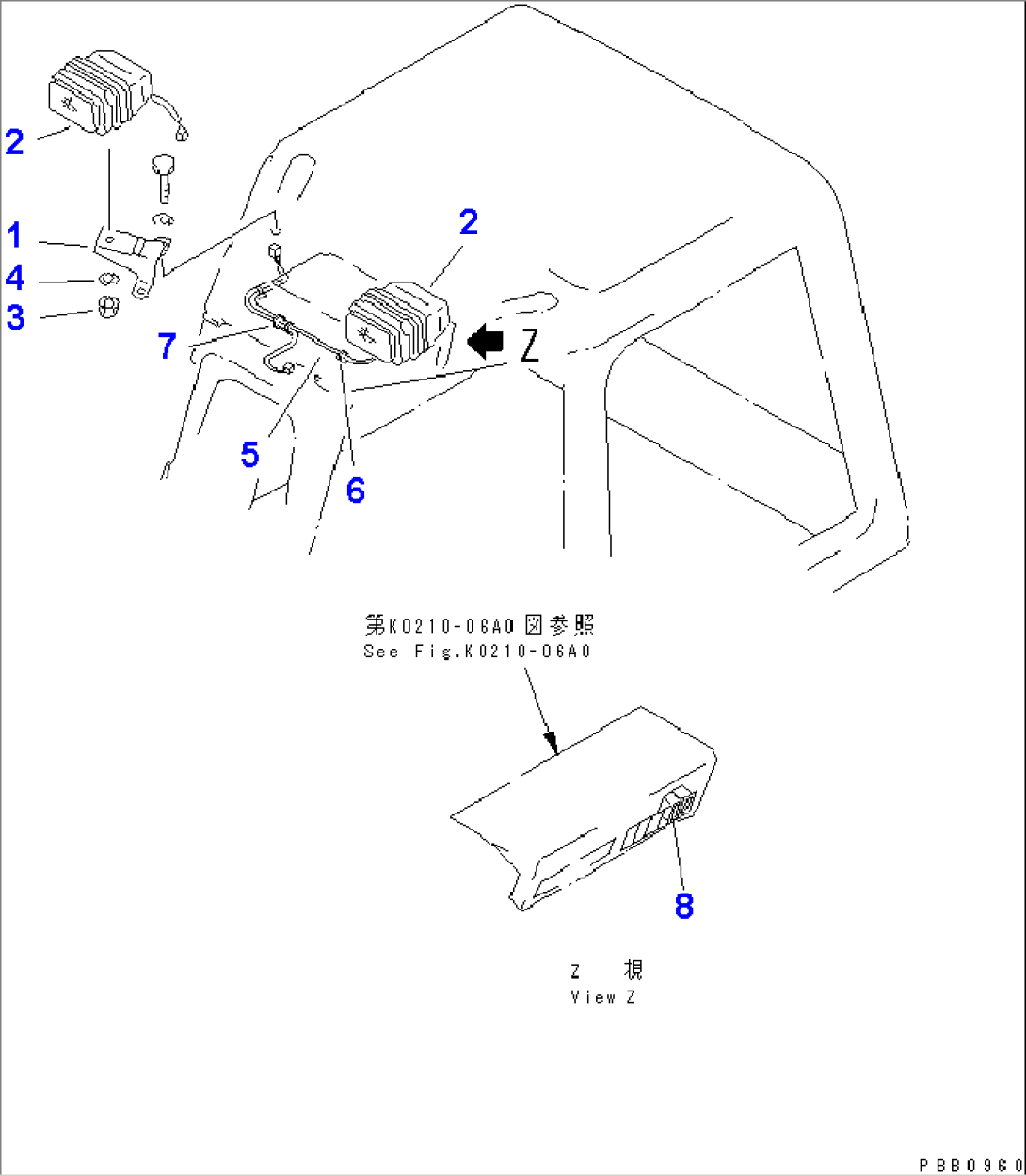 2
1
4
3
2
7
Z
5
6
第K0210-06A0図参照
See Fig.K0210-06A0
8
Z 視
View Z
PBB0960