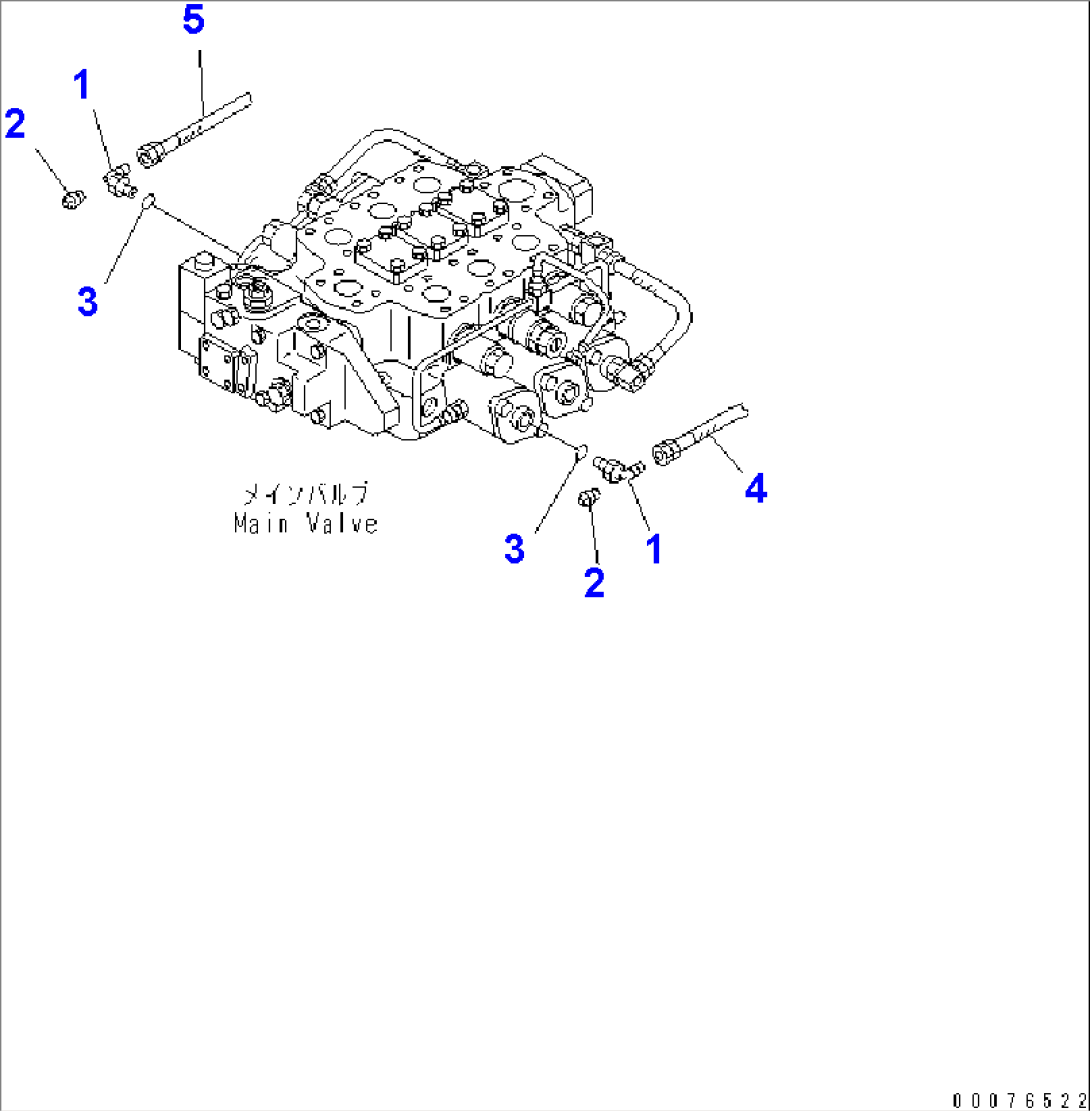 5
1
2
3
メインバルブ
Main Valve
4
3
1
2
00076522