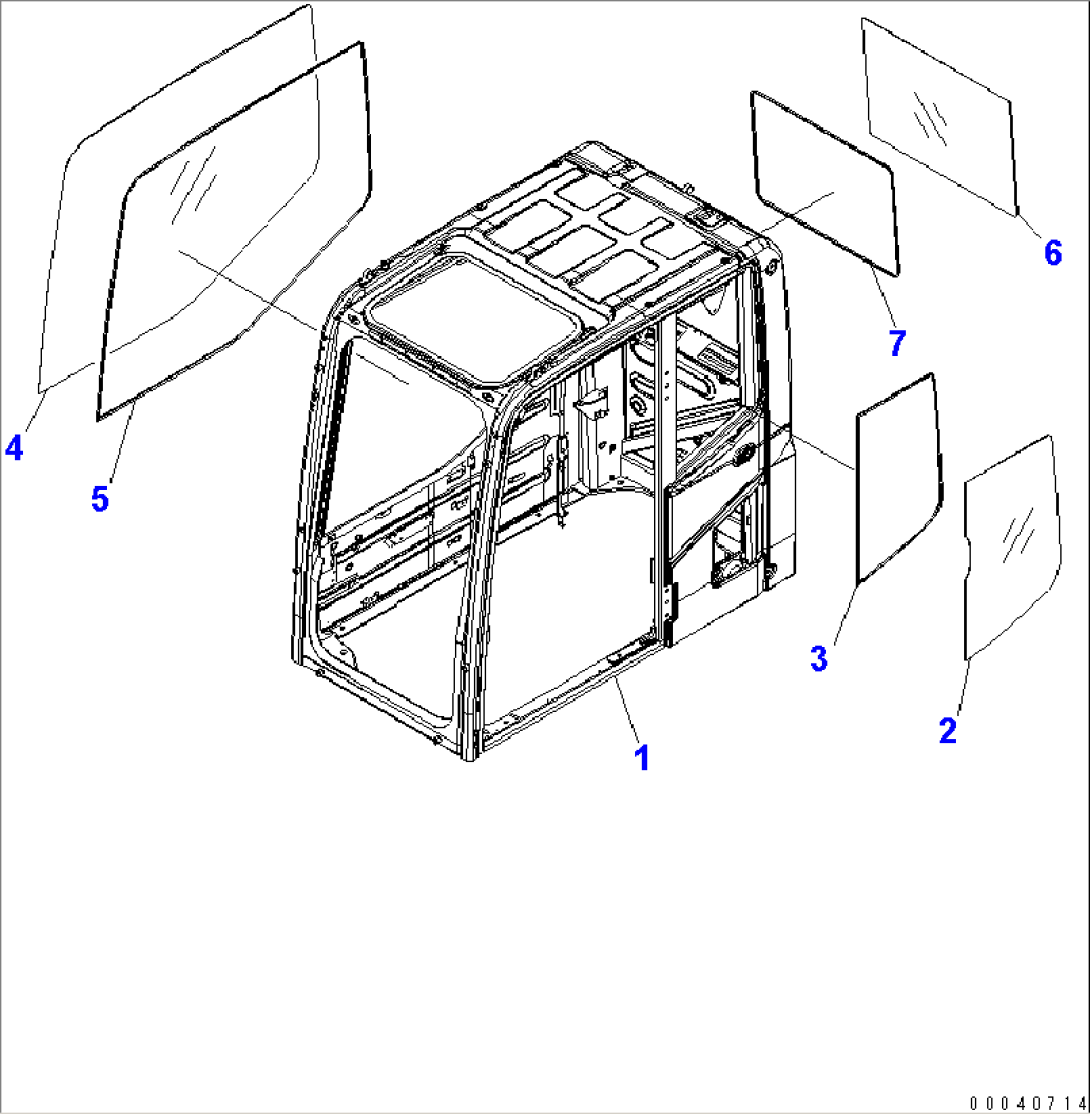 6
7
4
5
3
2
1
00040714