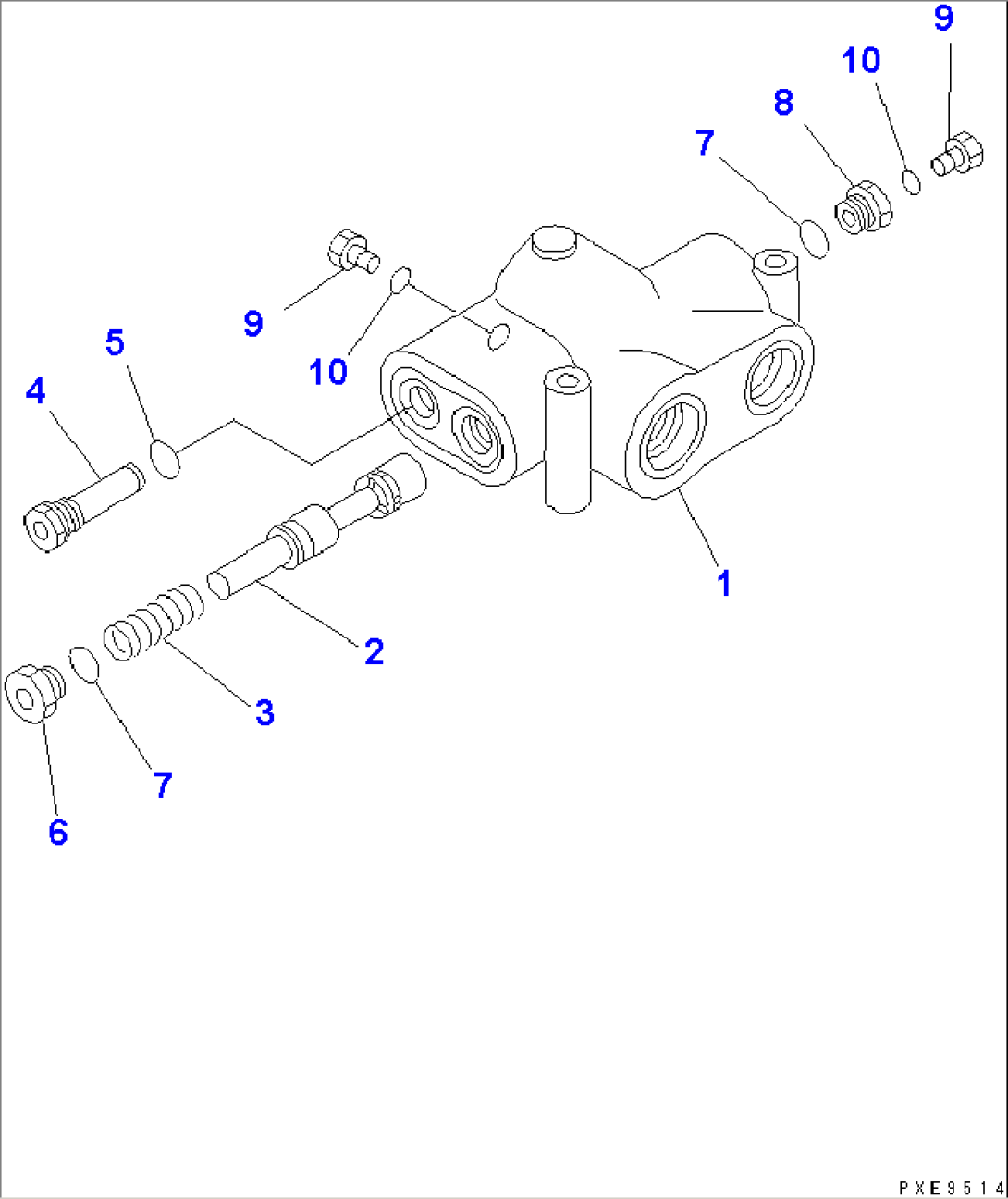 9
10
8
7
9
10
5
4
1
2
3
7
6
PXE9514