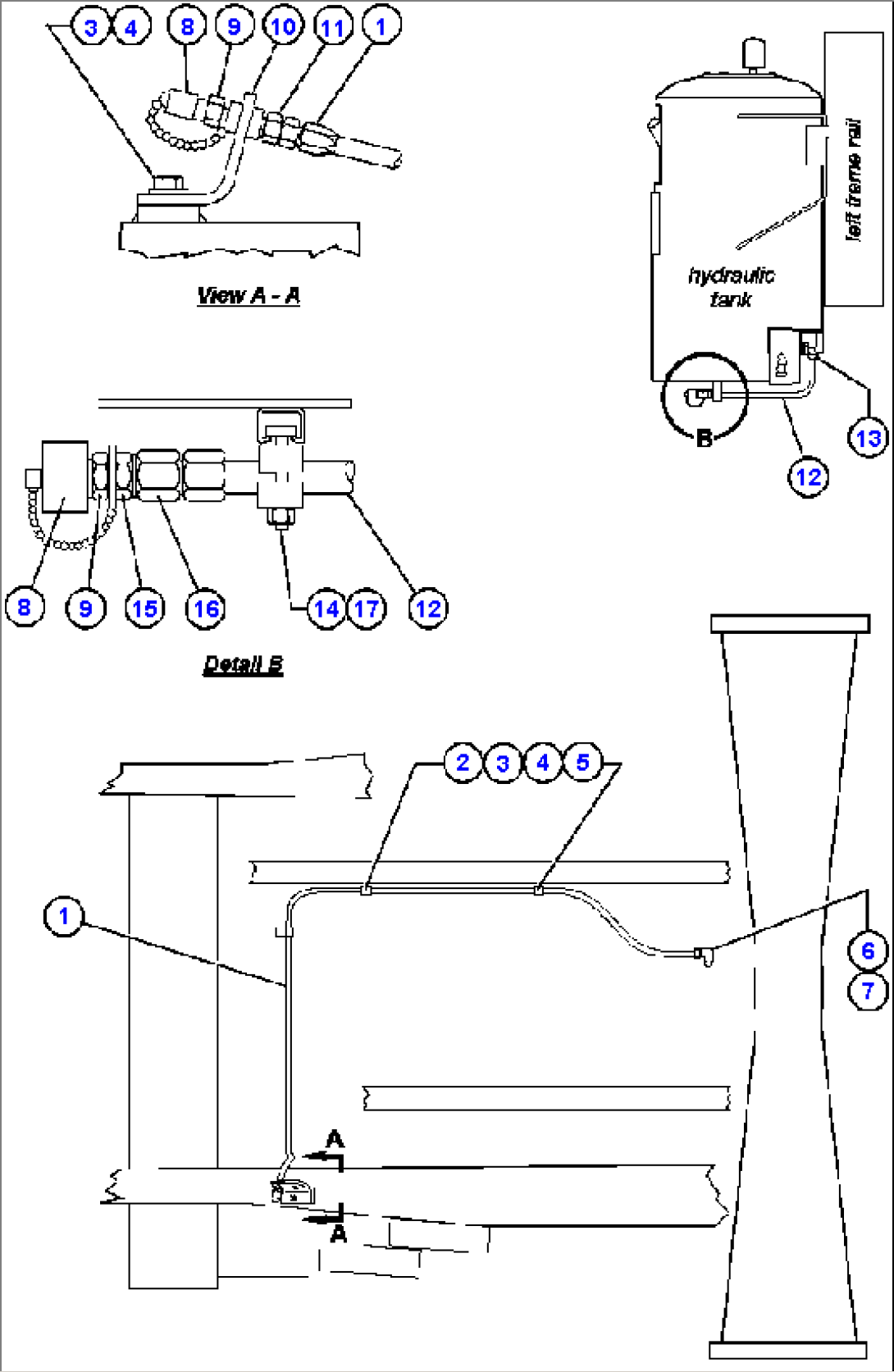 3 4 8 9 10 11 1

View A - A

left frame rail

hydraulic tank

B

13

12

8 9 15 16 14 17 12

Detail B

2 3 4 5

1

6

7

A

A