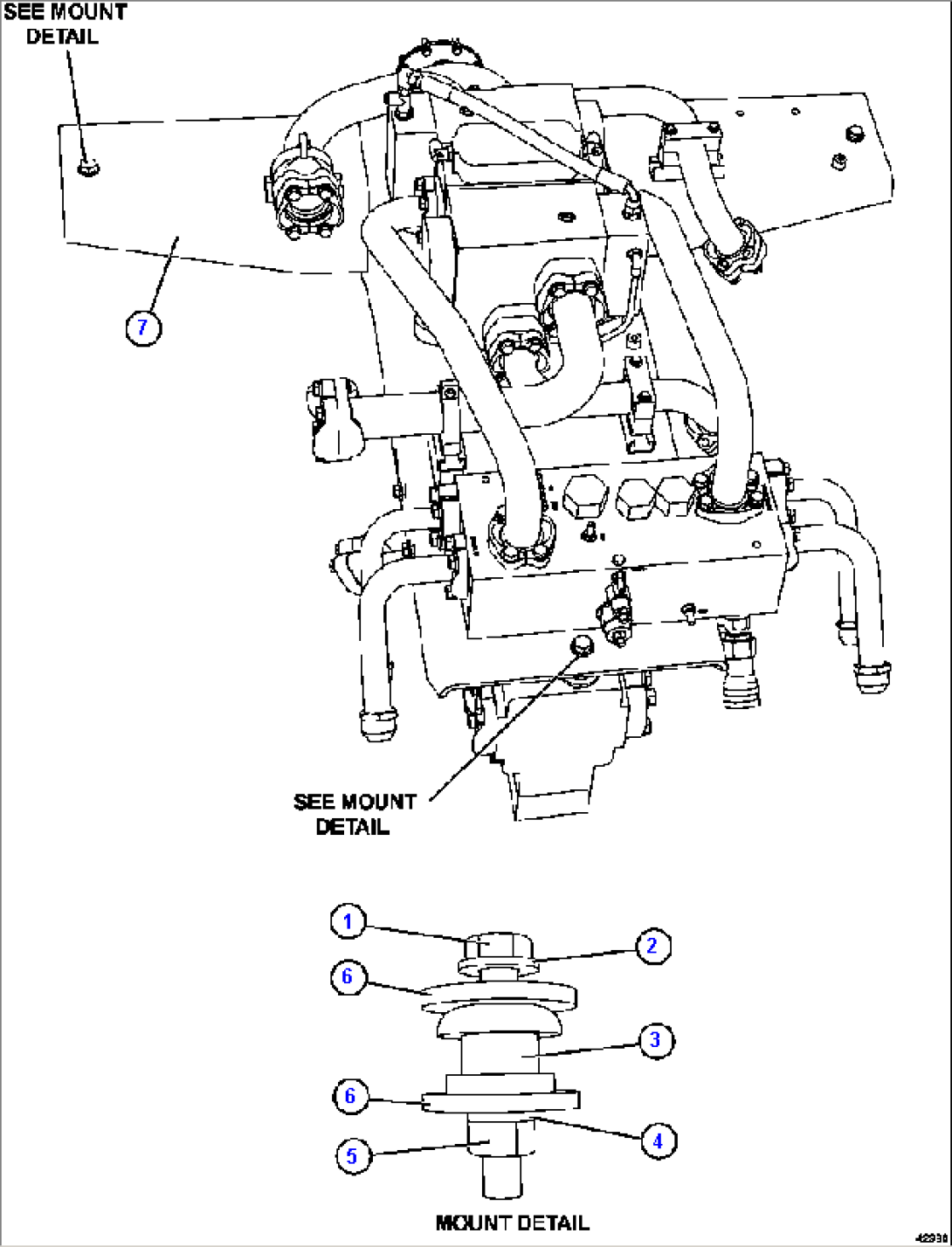 SEE MOUNT DETAIL

7

SEE MOUNT DETAIL

1
2
6
3
6
4
5

MOUNT DETAIL

42938