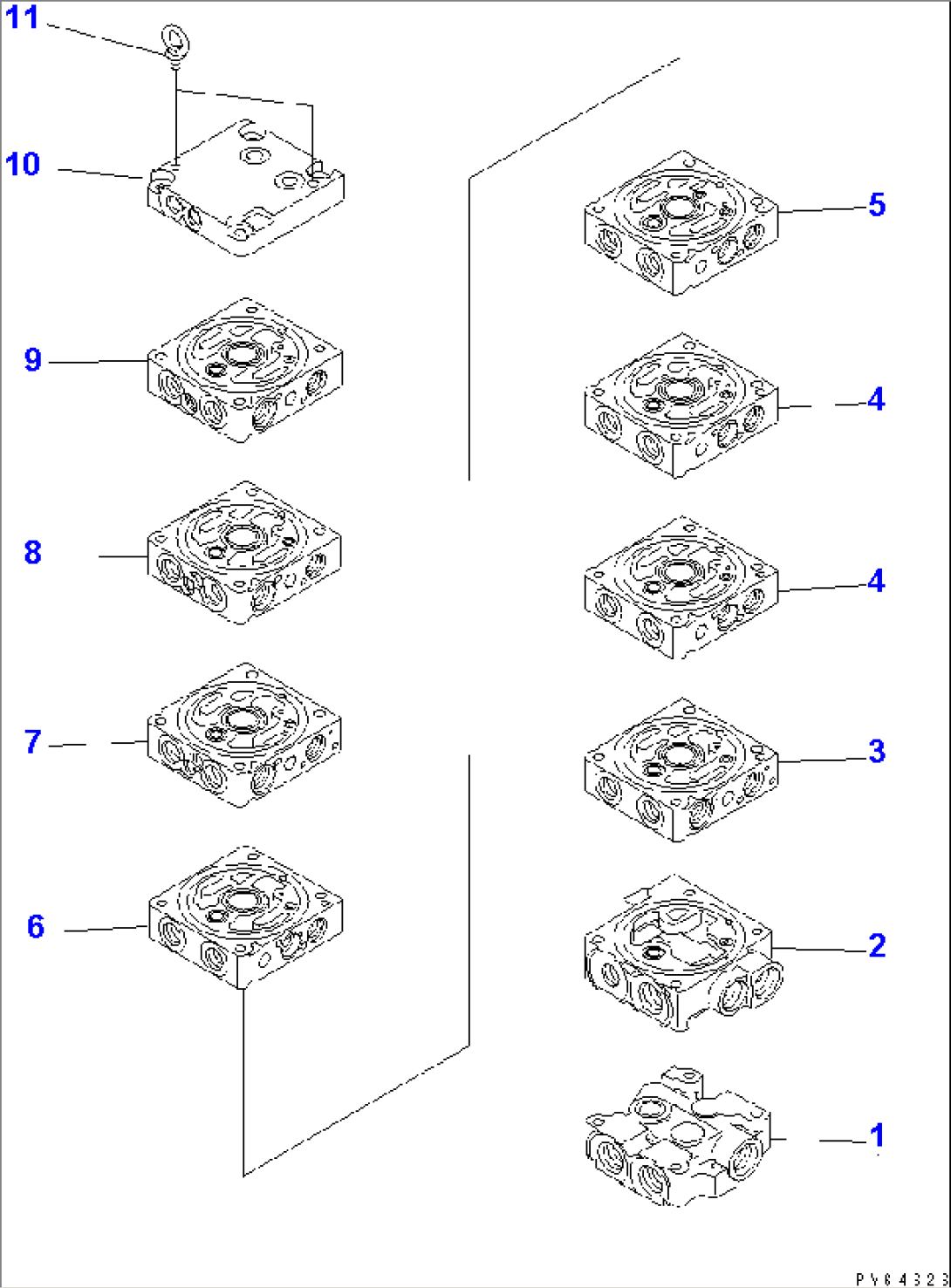 11
10
9
8
7
6
5
4
4
3
2
1
PV64323