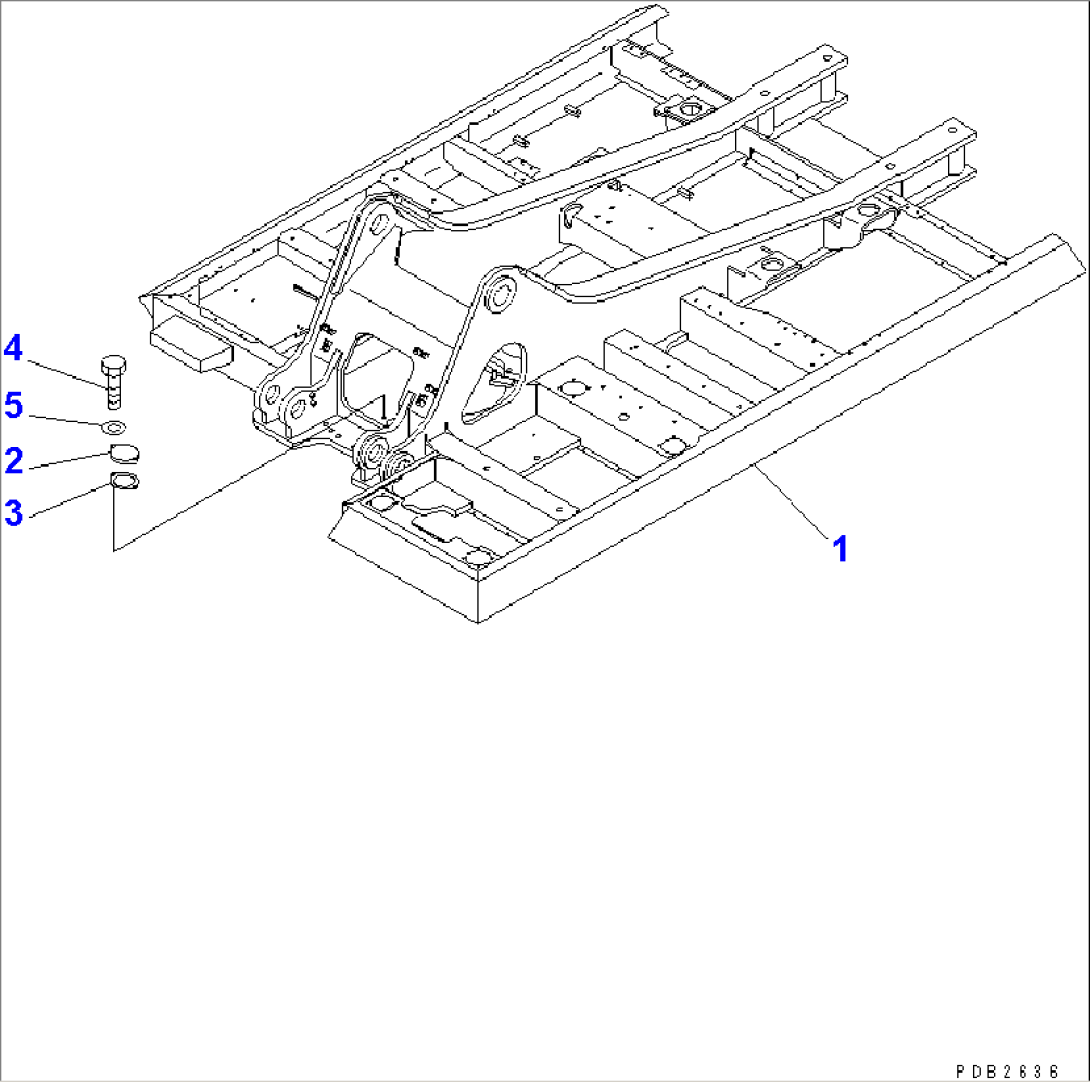 4
5
2
3
1
PDB2636