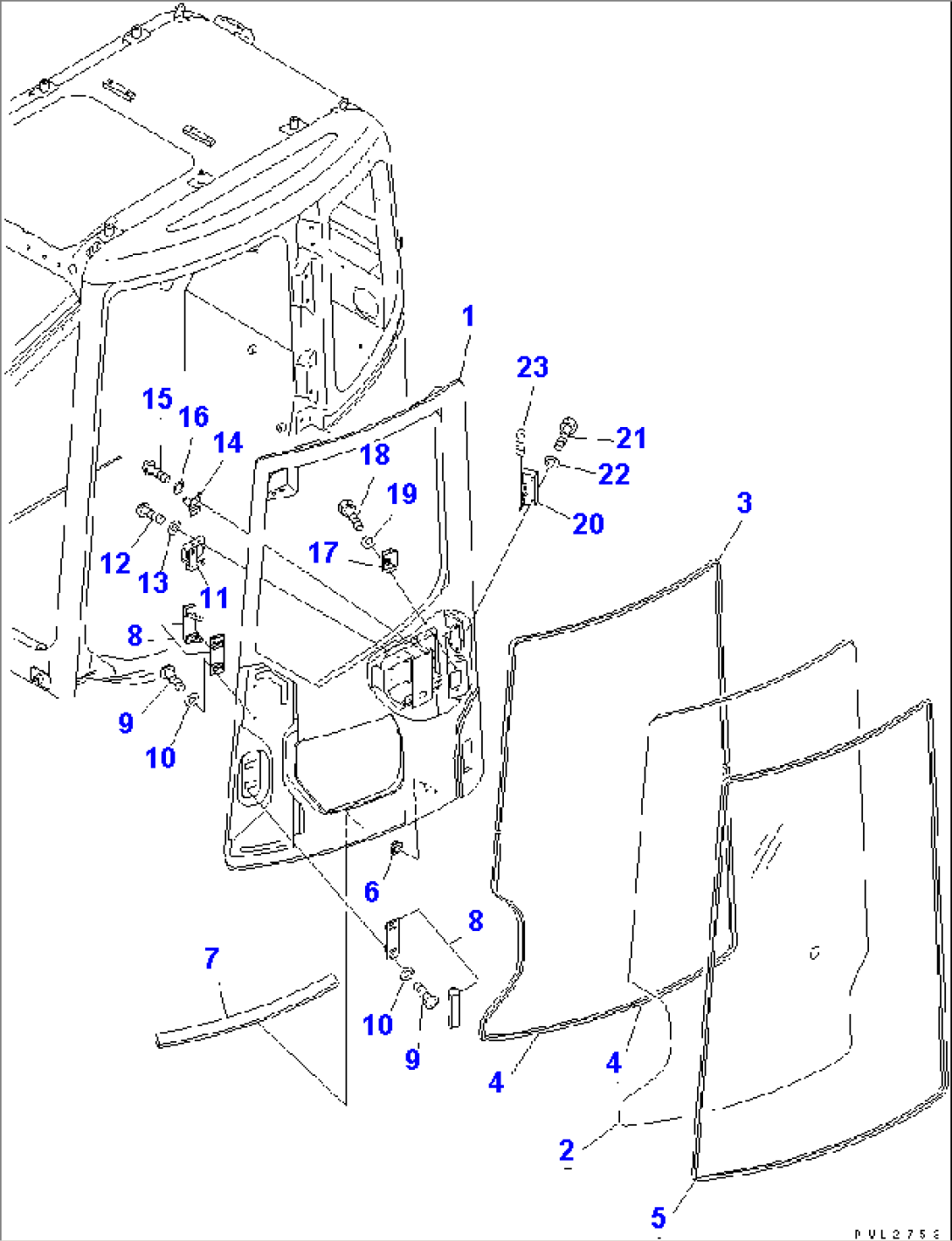 1
23
21
22
20
15
16
14
18
19
17
12
13
11
8
9
10
3
6
8
7
10
9
4
4
2
5
PVL2753