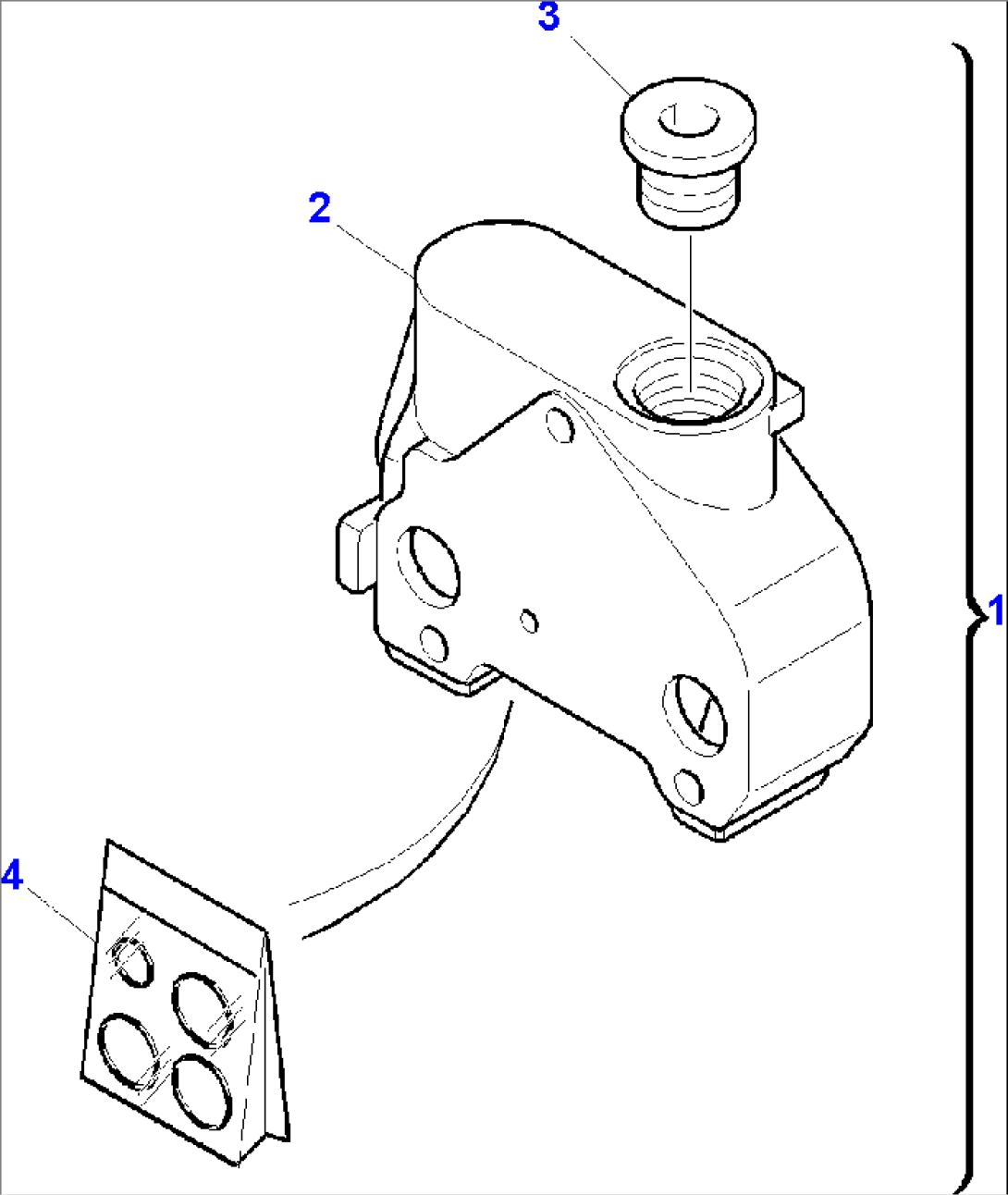 3
2
1
4