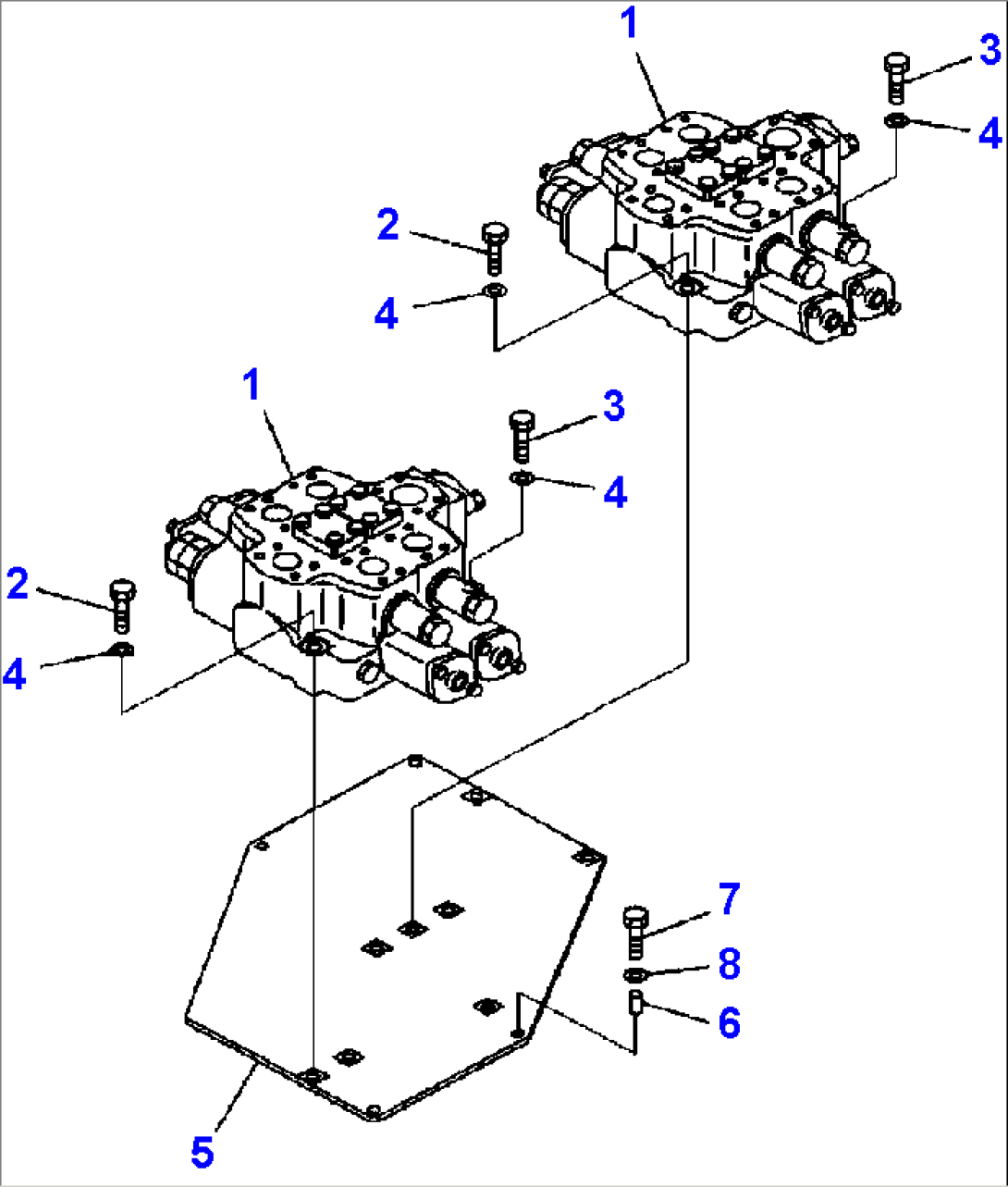 1
3
4
2
4
1
3
4
2
4
7
8
6
5