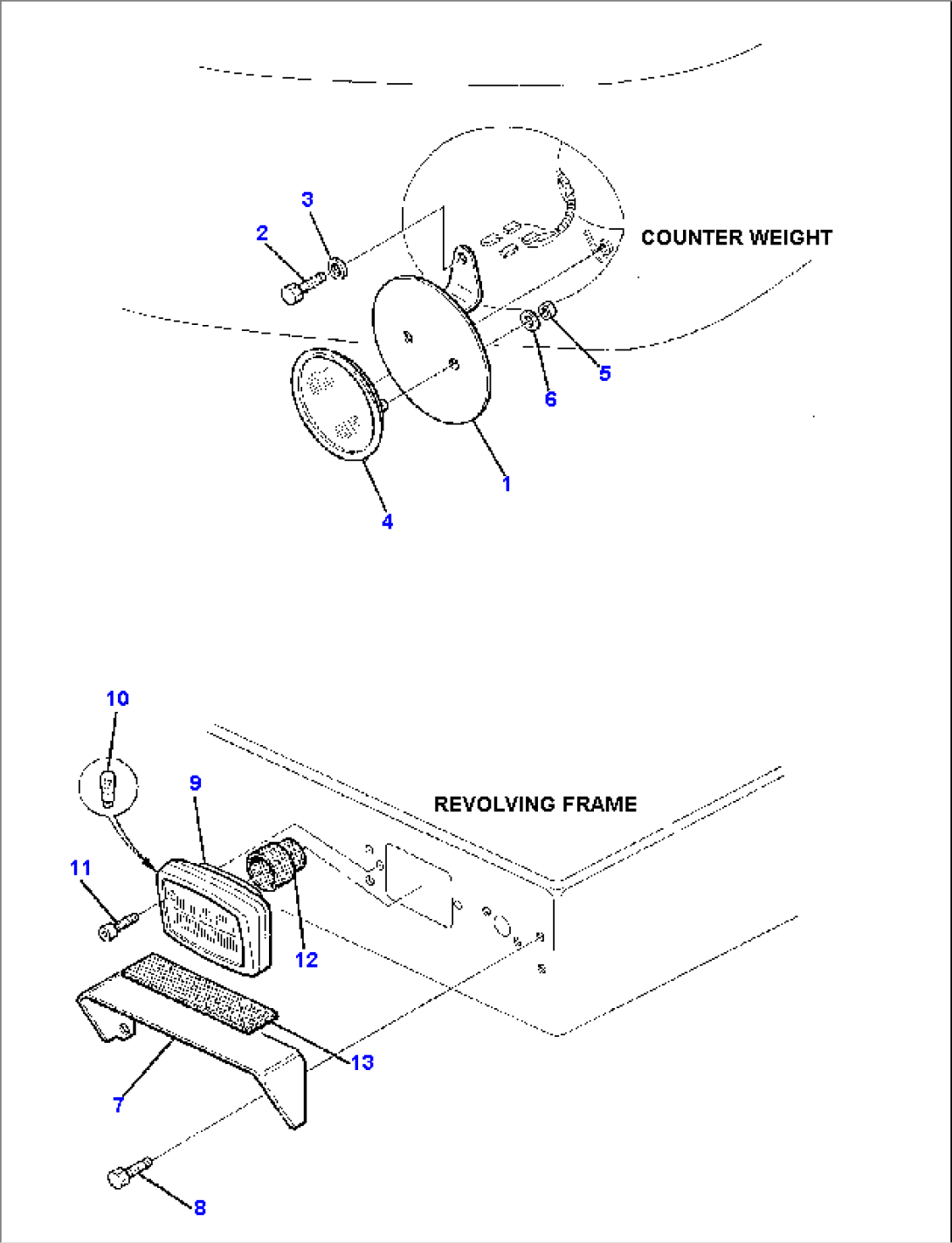 3
2
COUNTER WEIGHT
5
6
1
4

10
9
REVOLVING FRAME
11
12
13
7
8