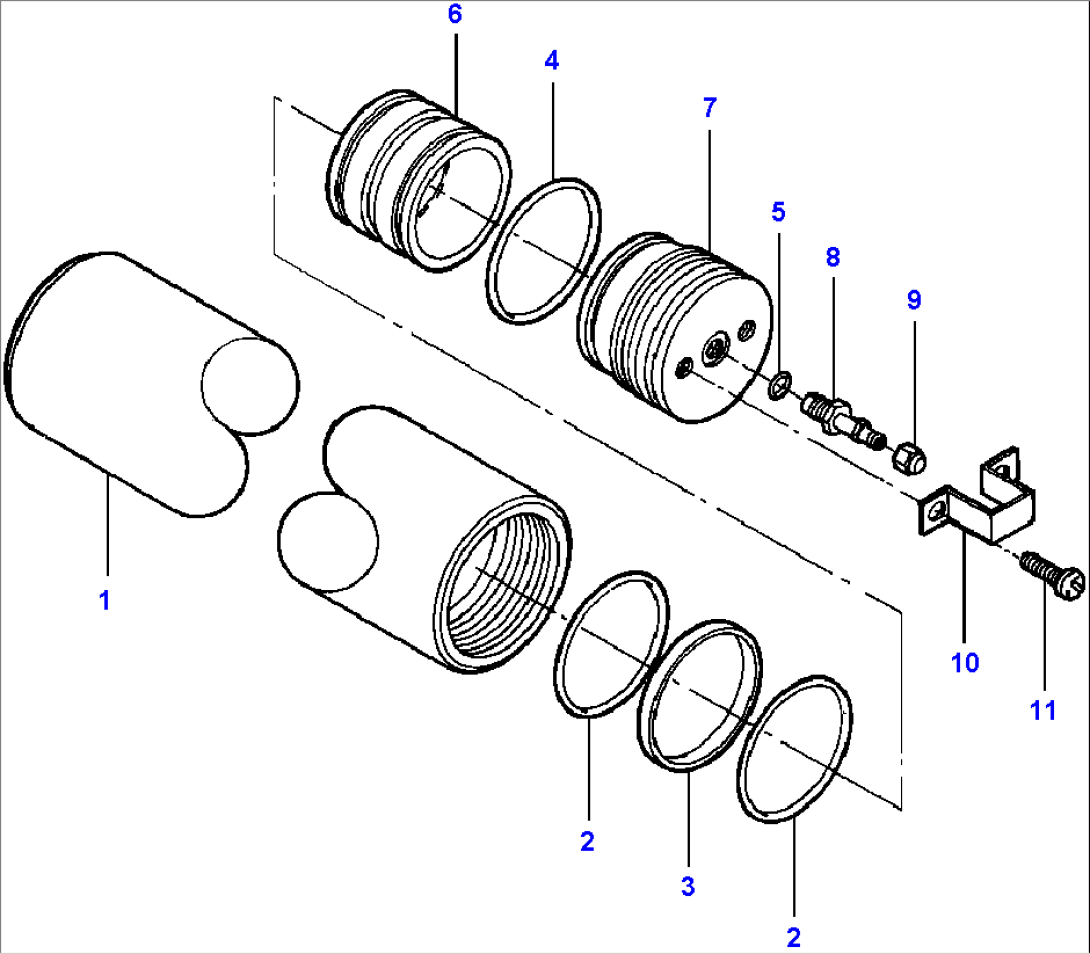 6
4
7
5
8
9
1
10
11
2
3
2