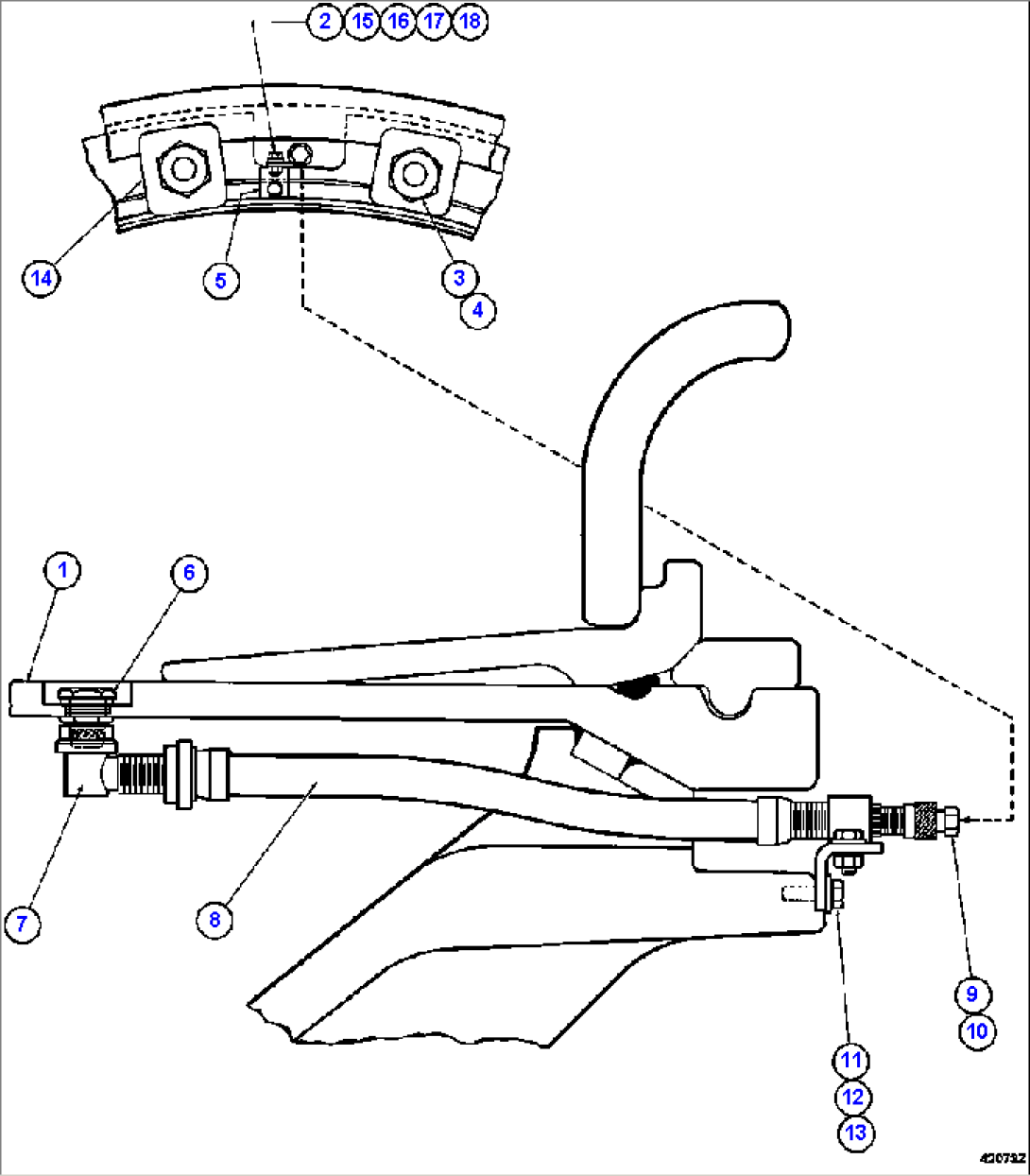 2 15 16 17 18
14
5
3
4
1
6
7
8
9
10
11
12
13
420732