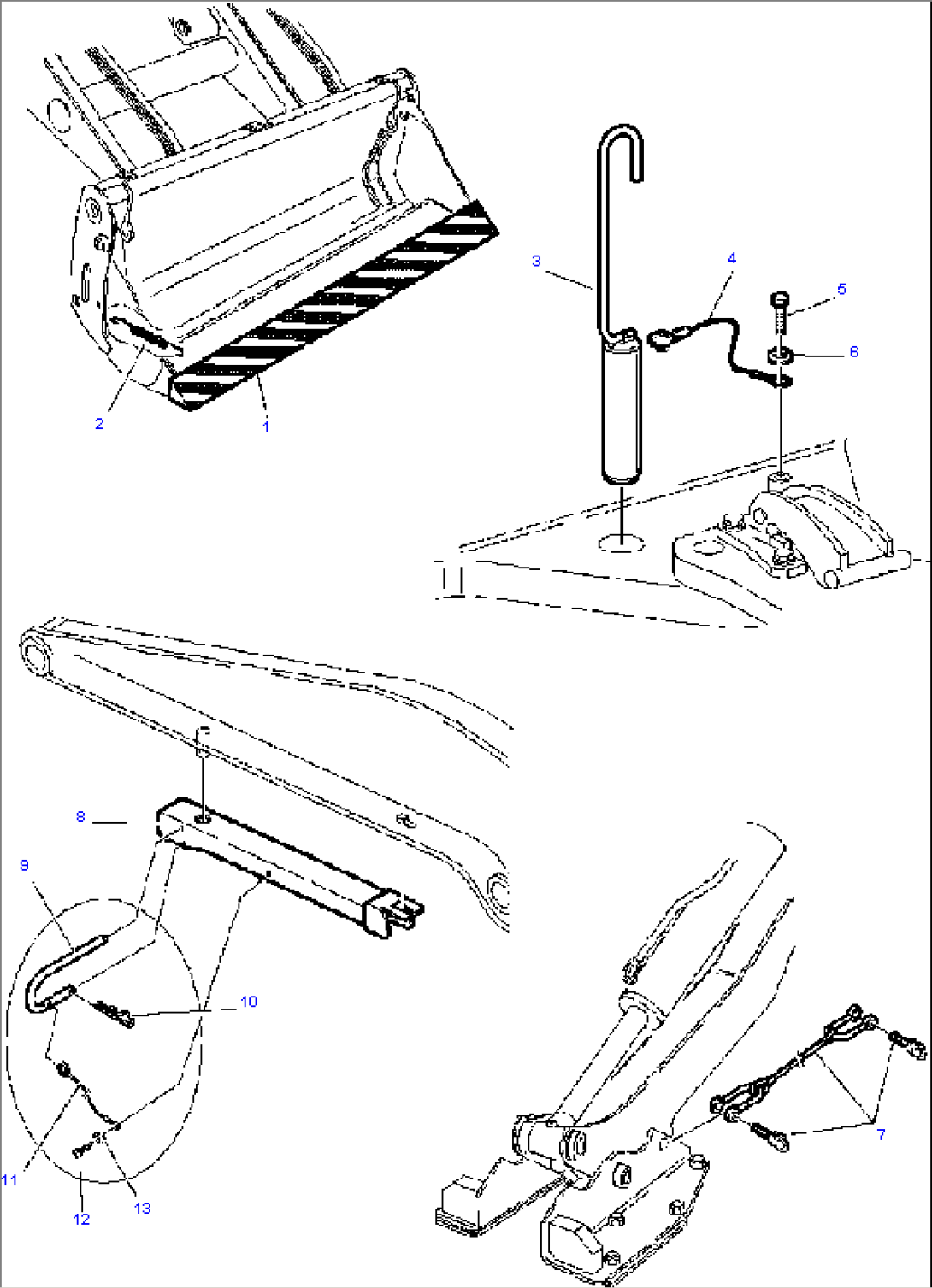 2
1
3
4
5
6
8
9
10
11
12
13
7