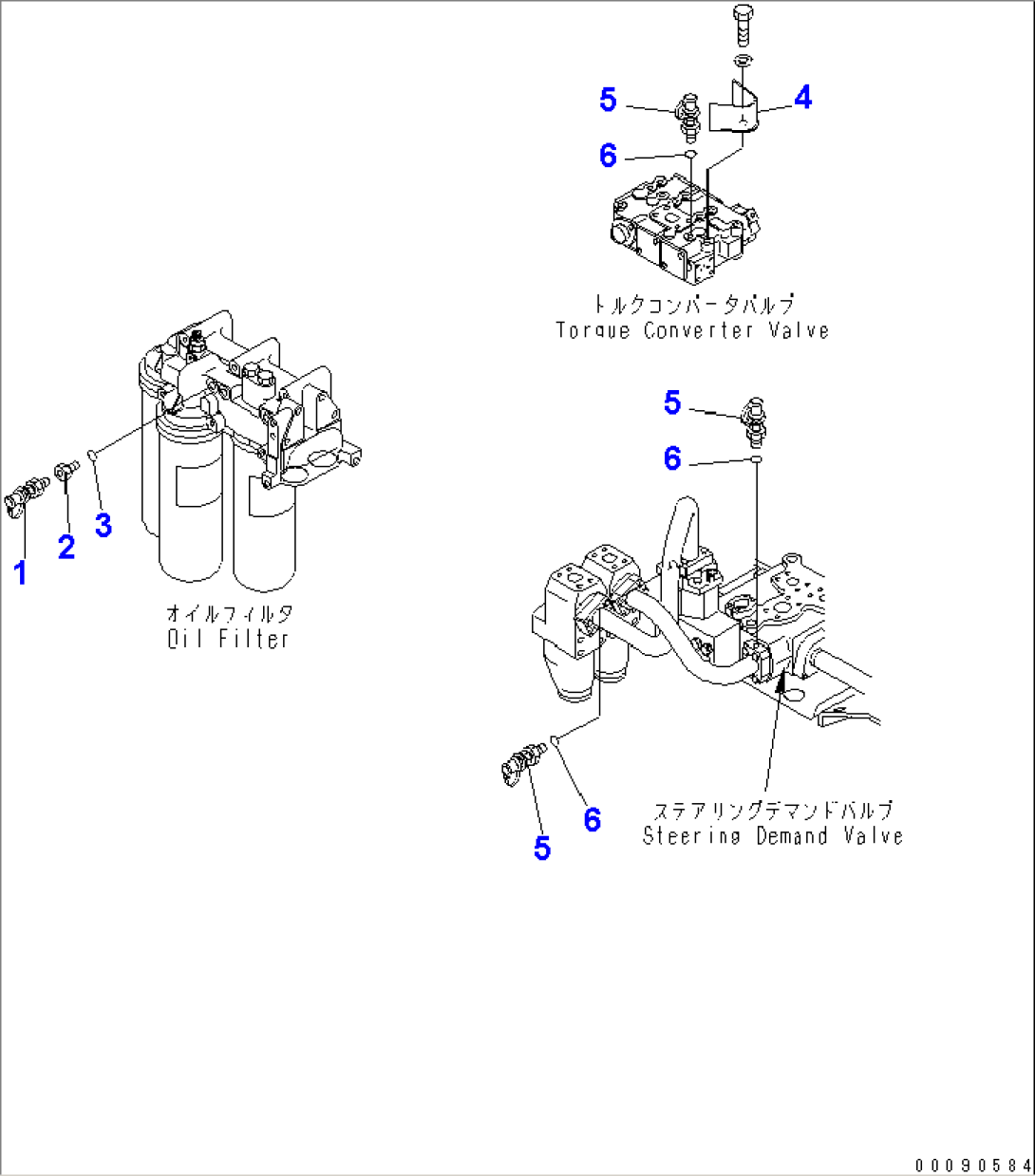 5
4
6
トルクコンバータバルブ
Torque Converter Valve
5
6
1
2
3
オイルフィルタ
Oil Filter
5
6
ステアリングデマンドバルブ
Steering Demand Valve
00090584