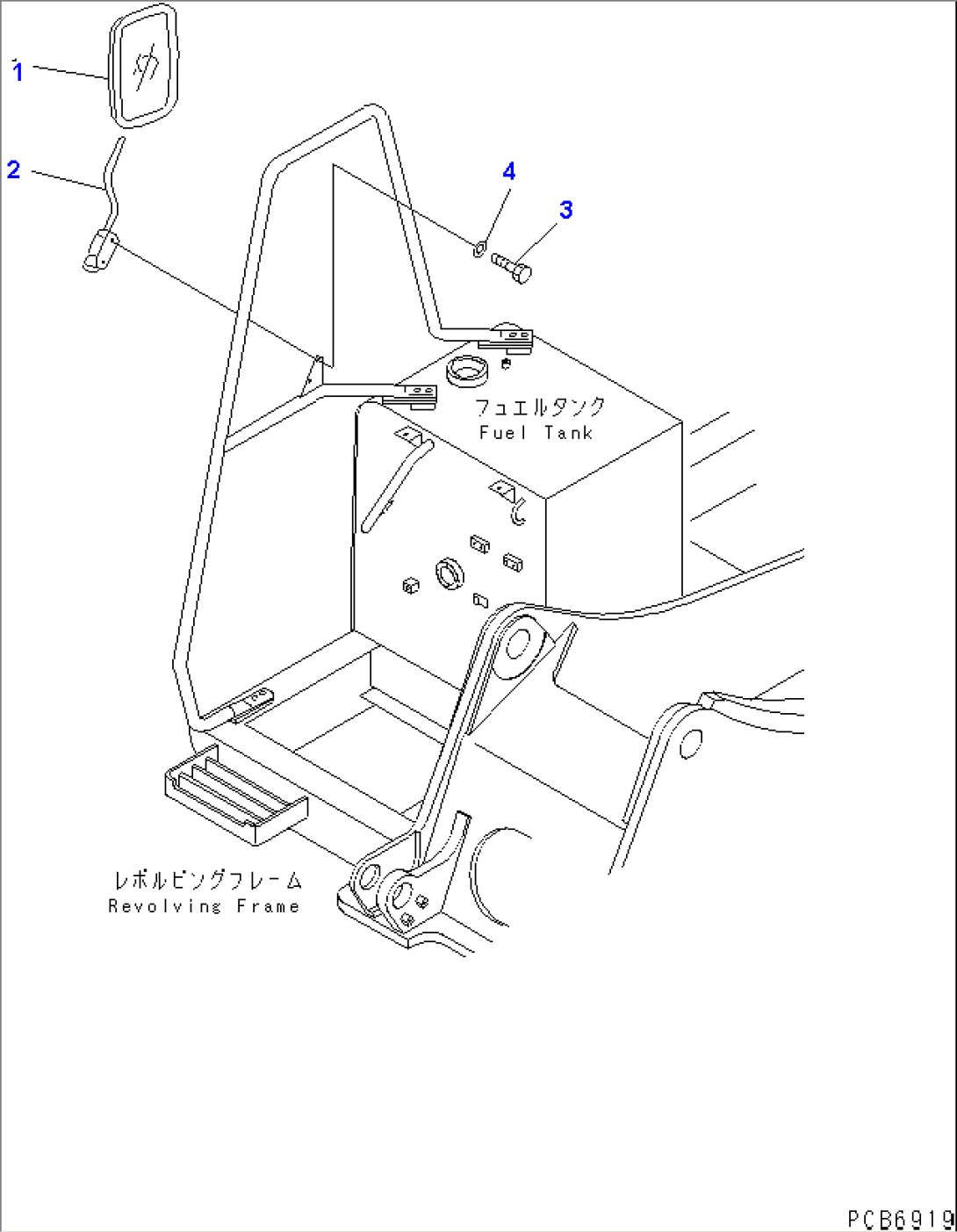 1
2
4
3
フュエルタンク
Fuel Tank
レボルビングフレーム
Revolving Frame
PCB6919