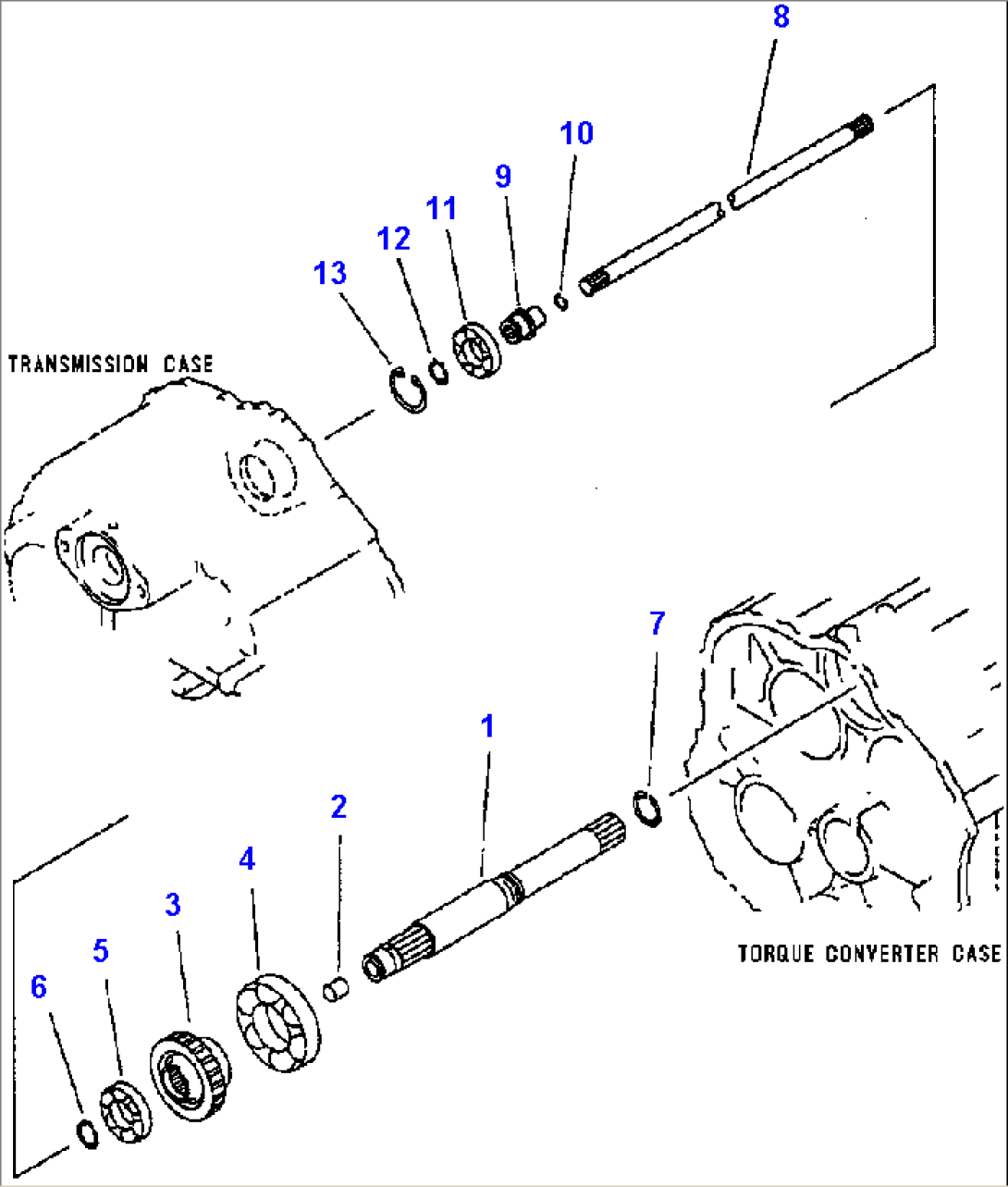 8

10

9

11

12

13

TRANSMISSION CASE

7

1

2

4

3

5

6

TORQUE CONVERTER CASE