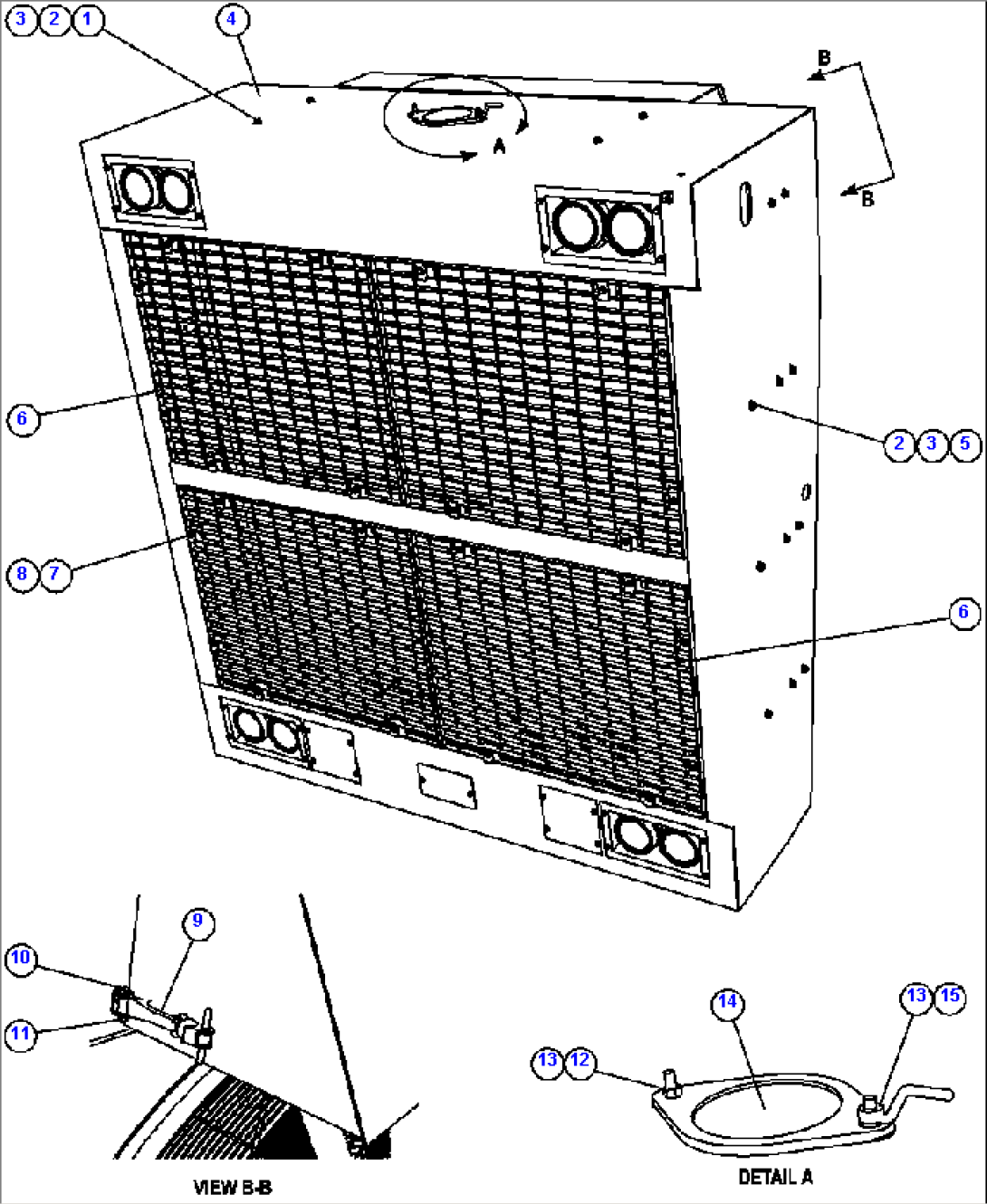 3 2 1
4
B
A
B
6
2 3 5
8 7
6
9
10
11
14
13 15
13 12
VIEW B-B
DETAIL A