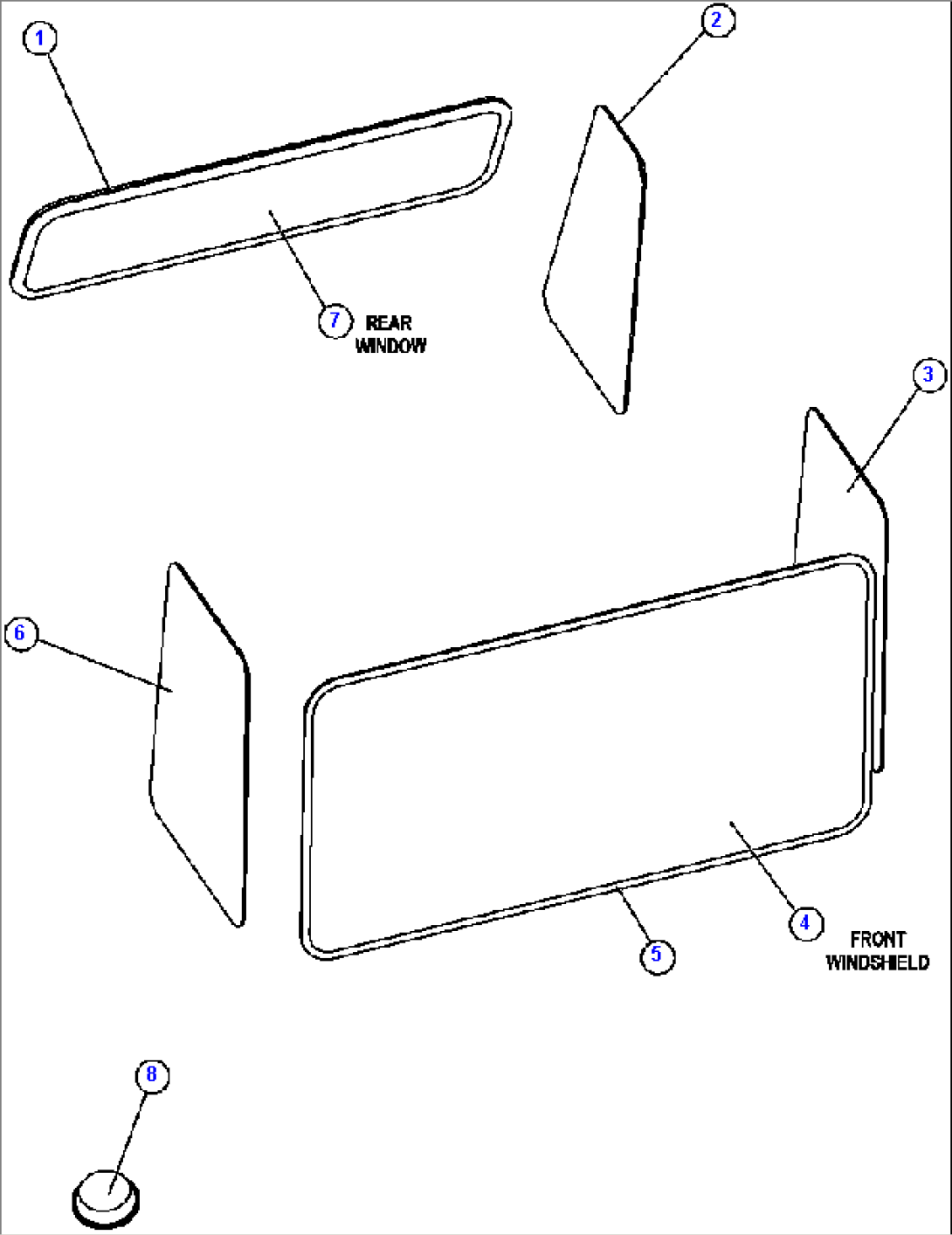 1

2

7 REAR WINDOW

3

6

4 FRONT WINDSHIELD

5

8