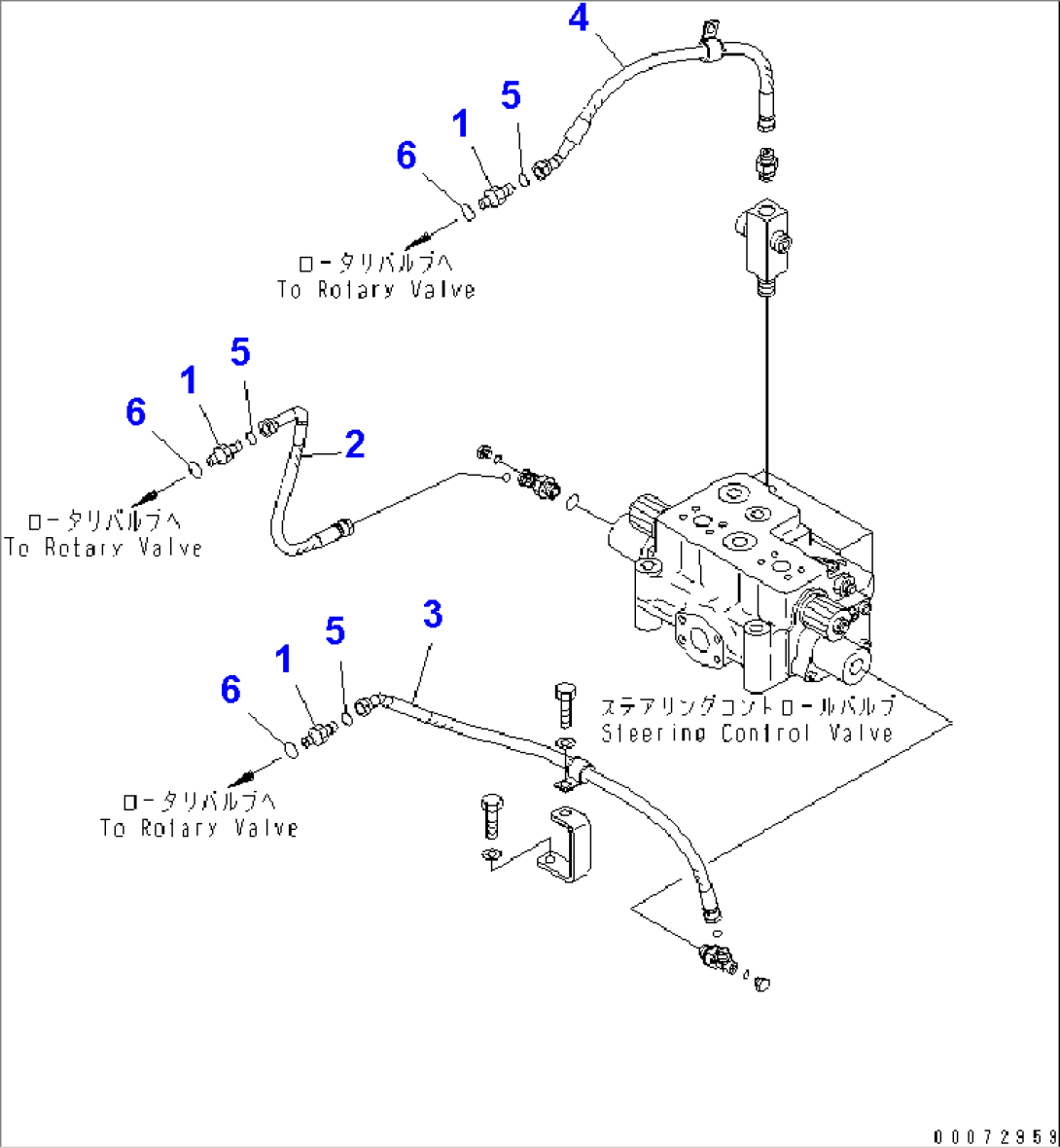 4

5

1

6

ロータリバルブへ
To Rotary Valve

5

1

6

2

ロータリバルブへ
To Rotary Valve

3

5

1

6

ステアリングコントロールバルブ
Steering Control Valve

ロータリバルブへ
To Rotary Valve

00072959