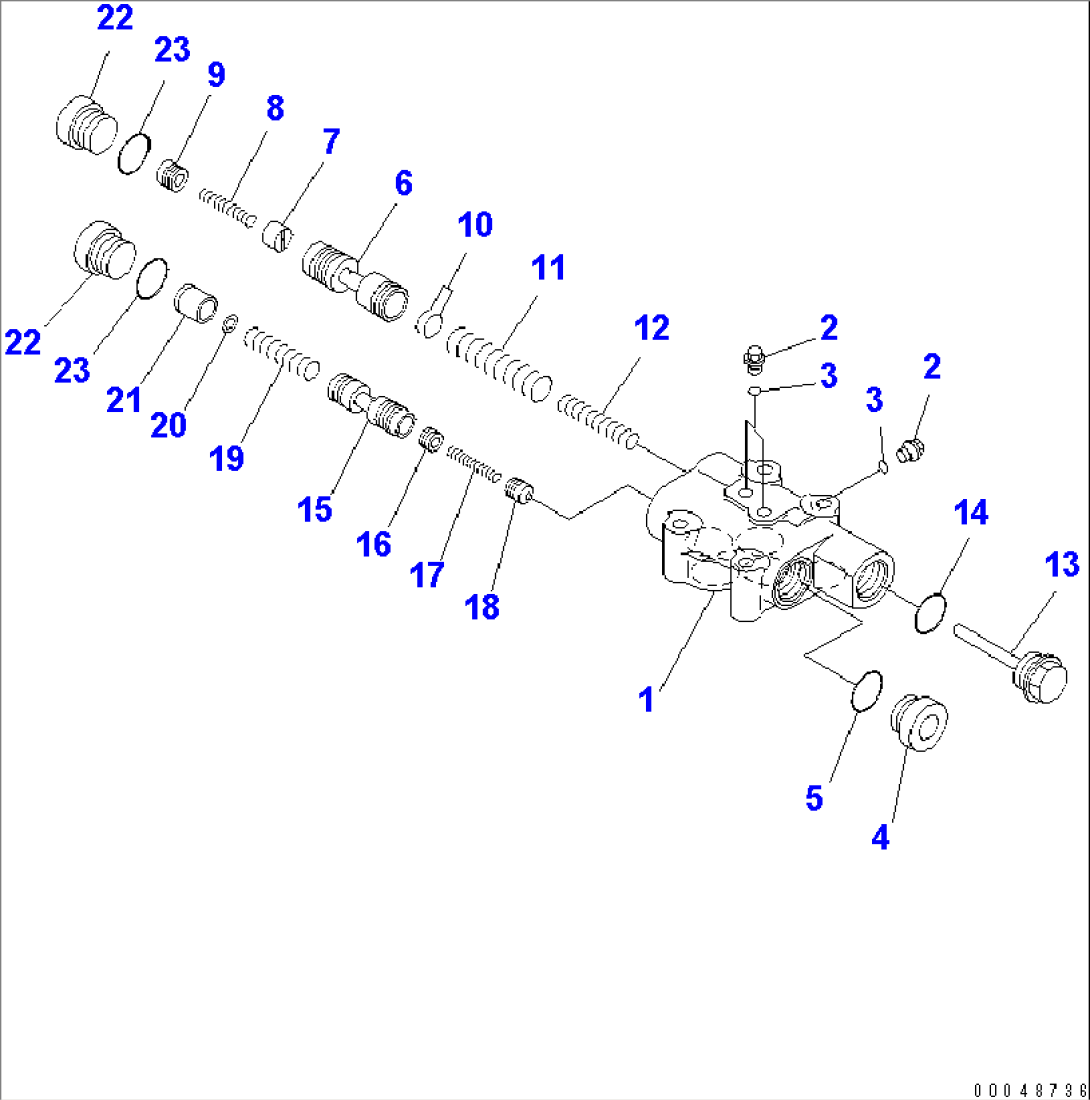 22
23
9
8
7
6
10
11
12
2
3
3
2
22
23
21
20
19
15
16
17
18
14
13
1
5
4
00048736