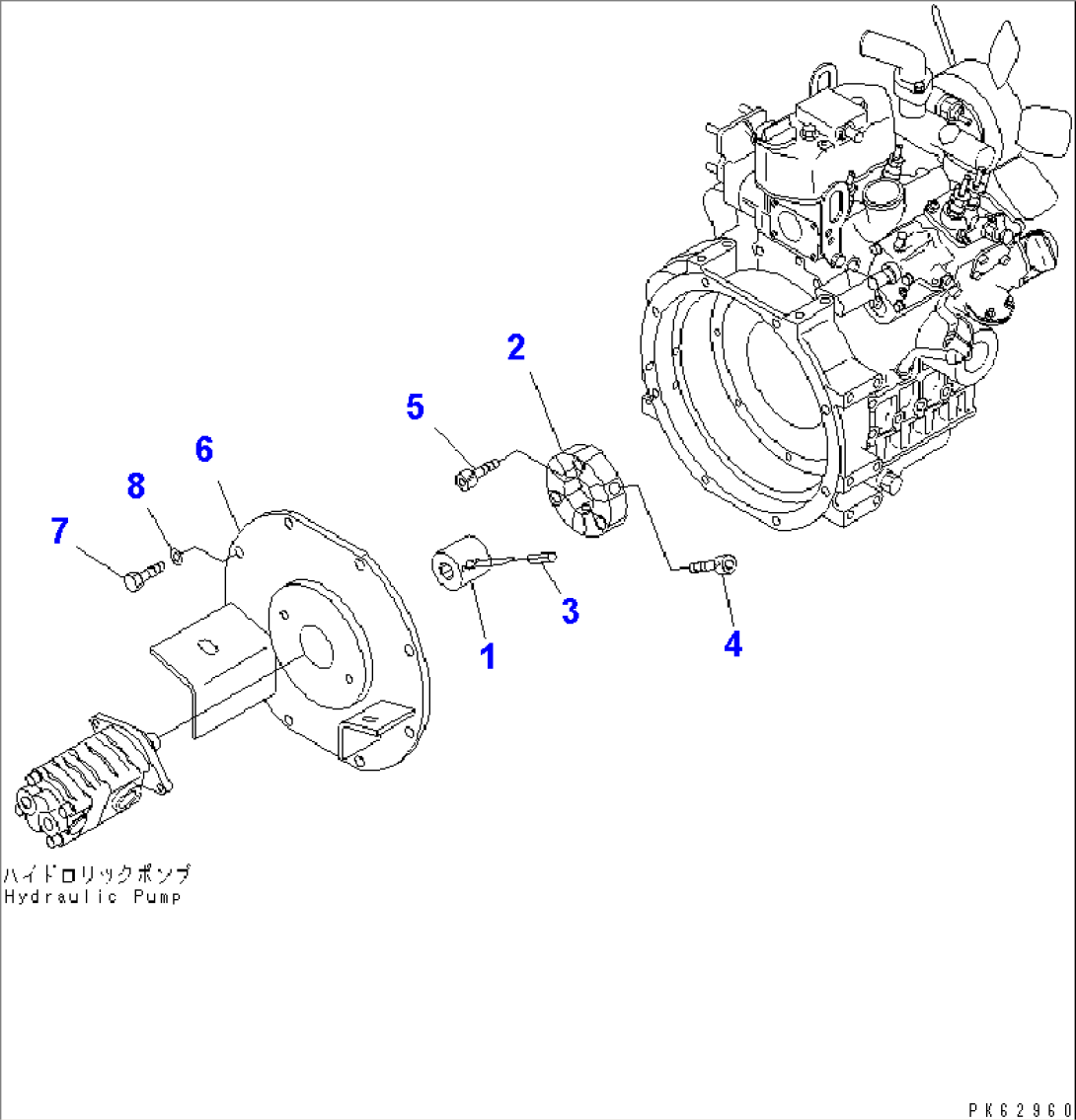 2
5
6
8
7
3
1
4

ハイドロリックポンプ
Hydraulic Pump

PK62960