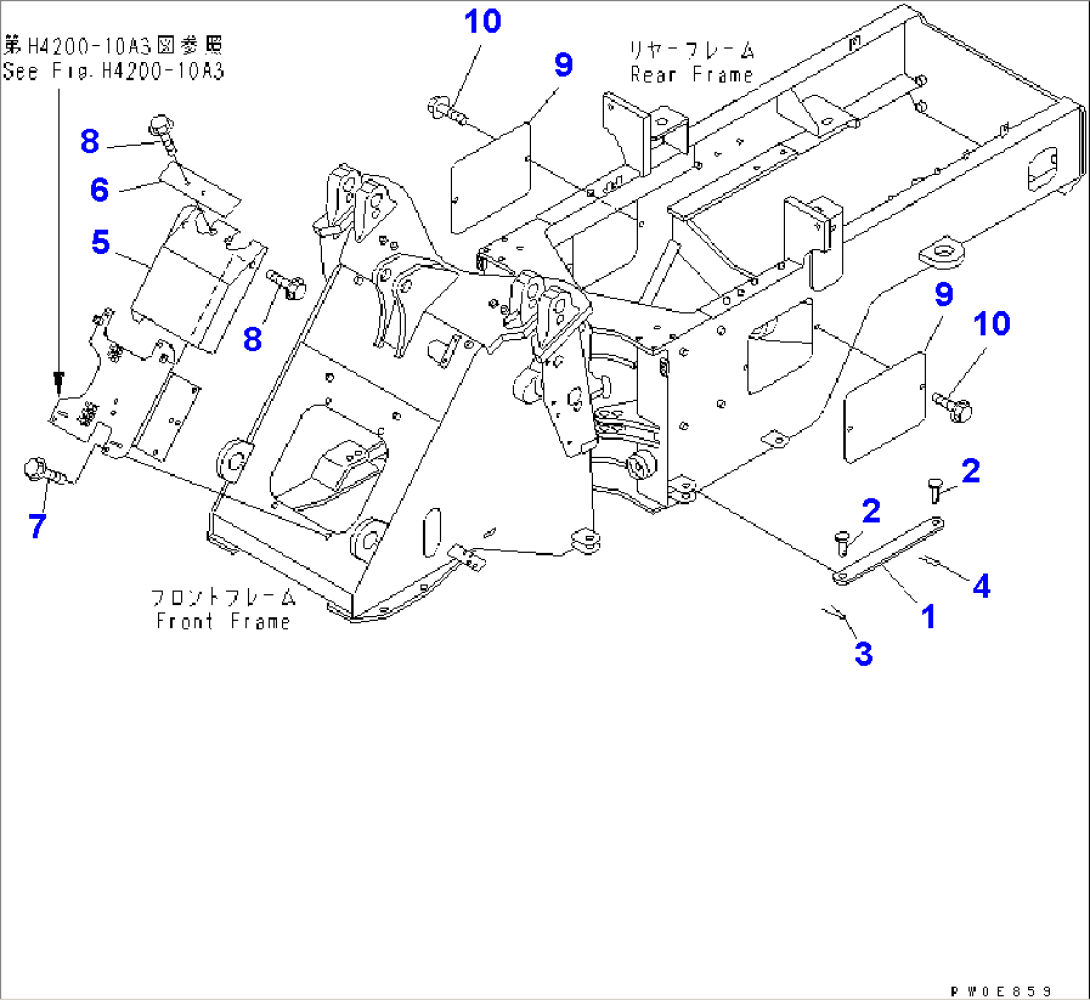 第H4200-10A3図参照
See Fig.H4200-10A3

10
9
リヤーフレーム
Rear Frame

8
6
5
8
7

9
10
2
2
4
1
3

フロントフレーム
Front Frame

PW0E859