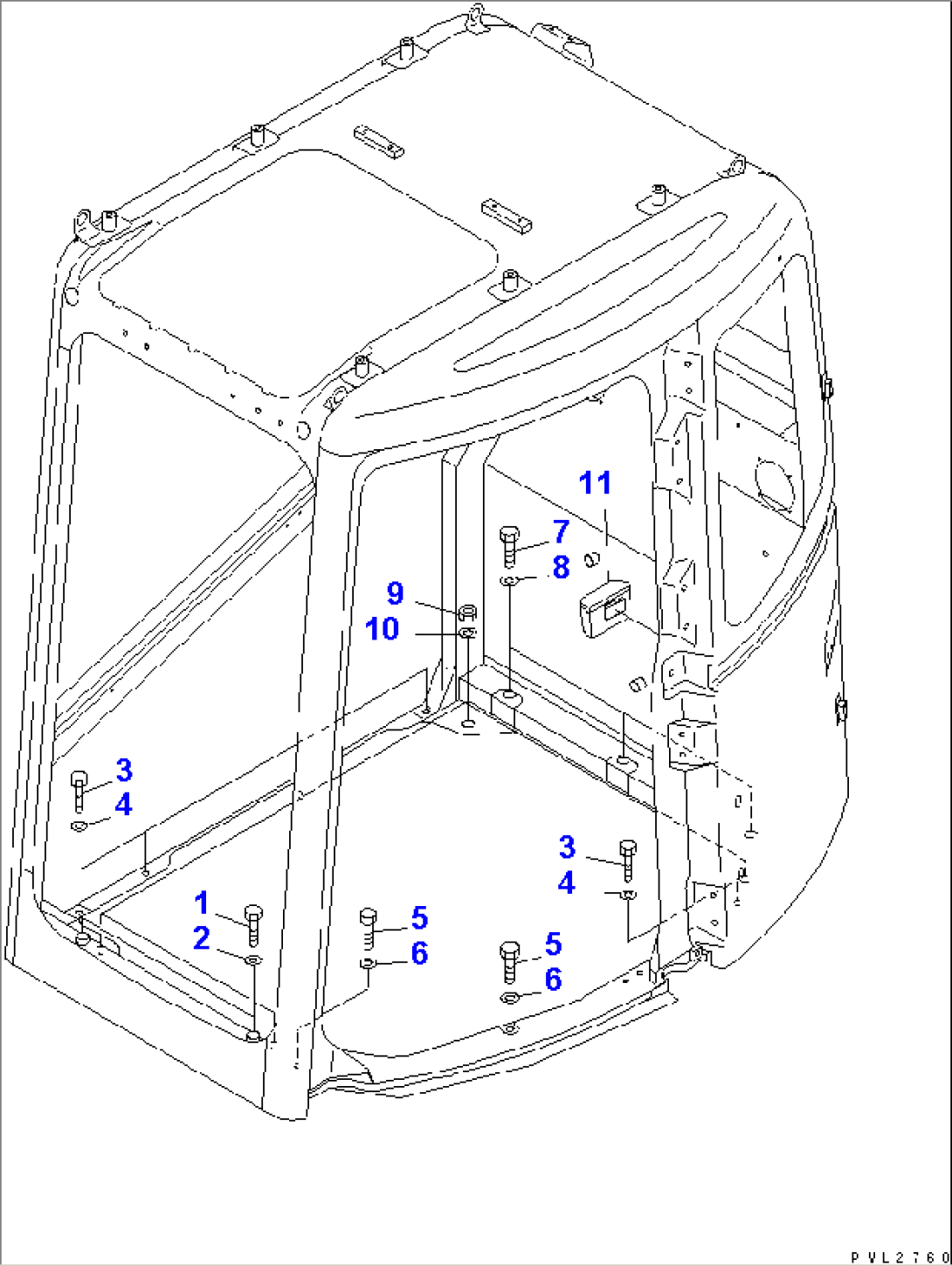 11
7
8
9
10
3
4
3
4
1
2
5
6
5
6
PVL2760