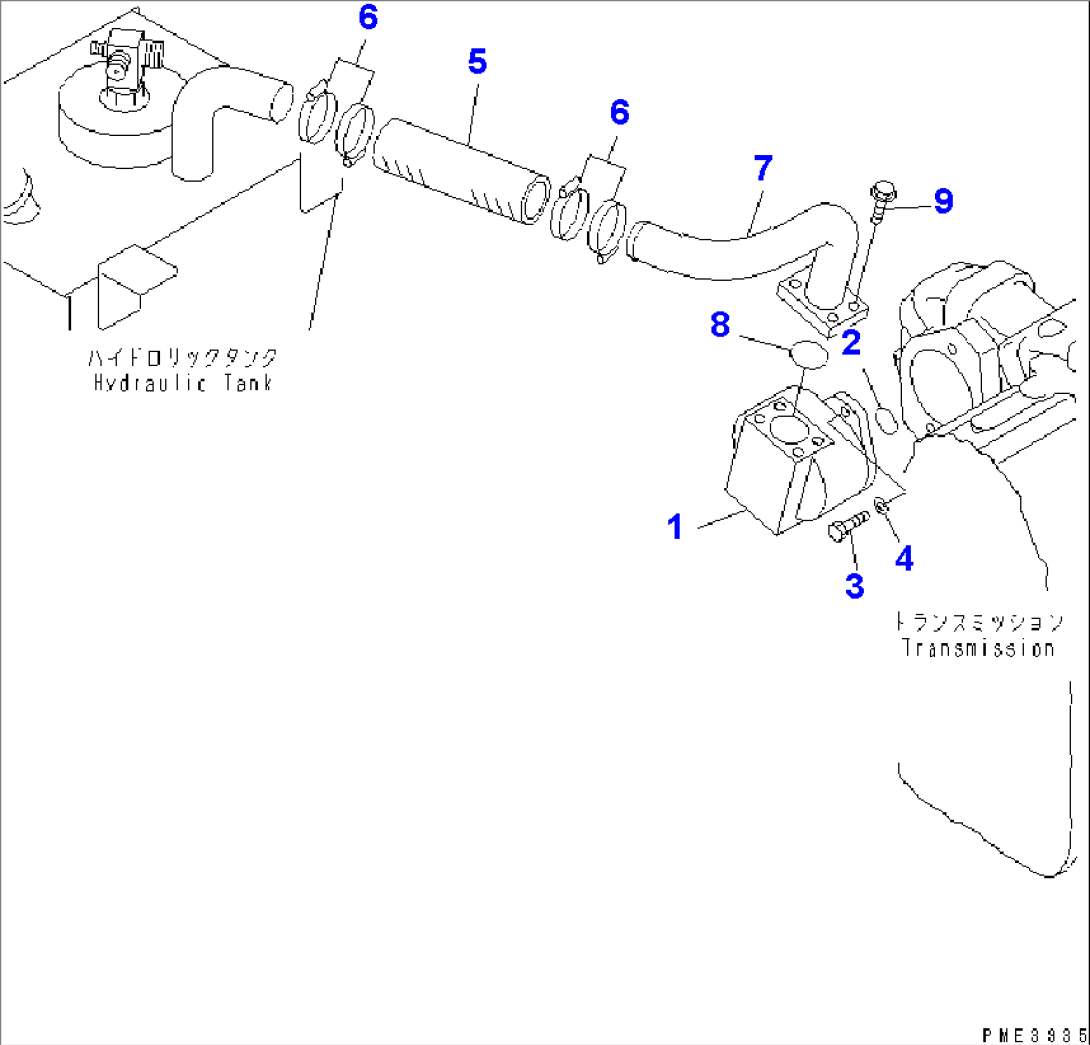 6
5
6
7
9
8
2
ハイドロリックタンク
Hydraulic Tank
1
4
3
トランスミッション
Transmission
PME3335