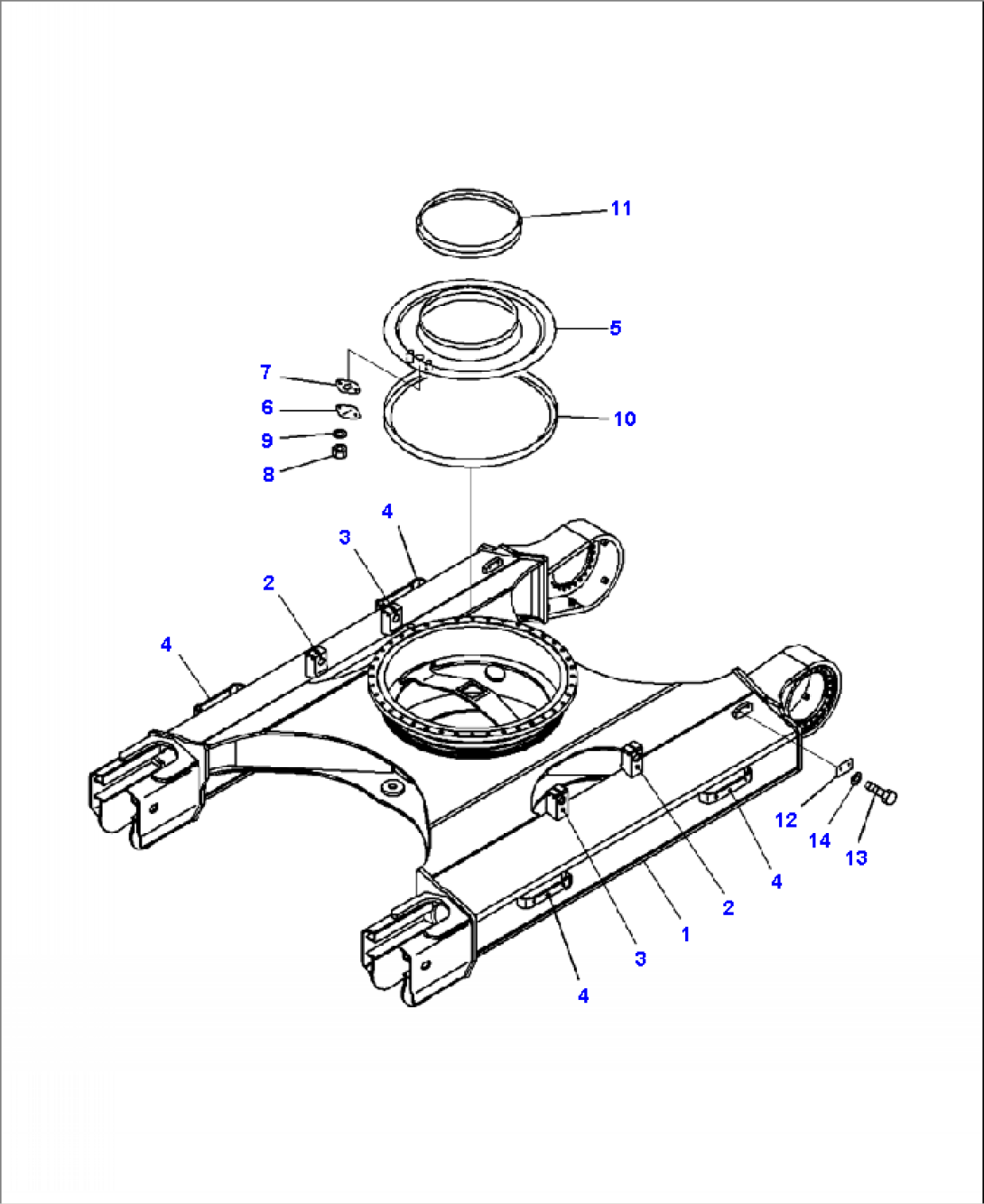 11
5
7
6
9
8
10
4
3
2
4
12
14
13
4
2
1
3
4